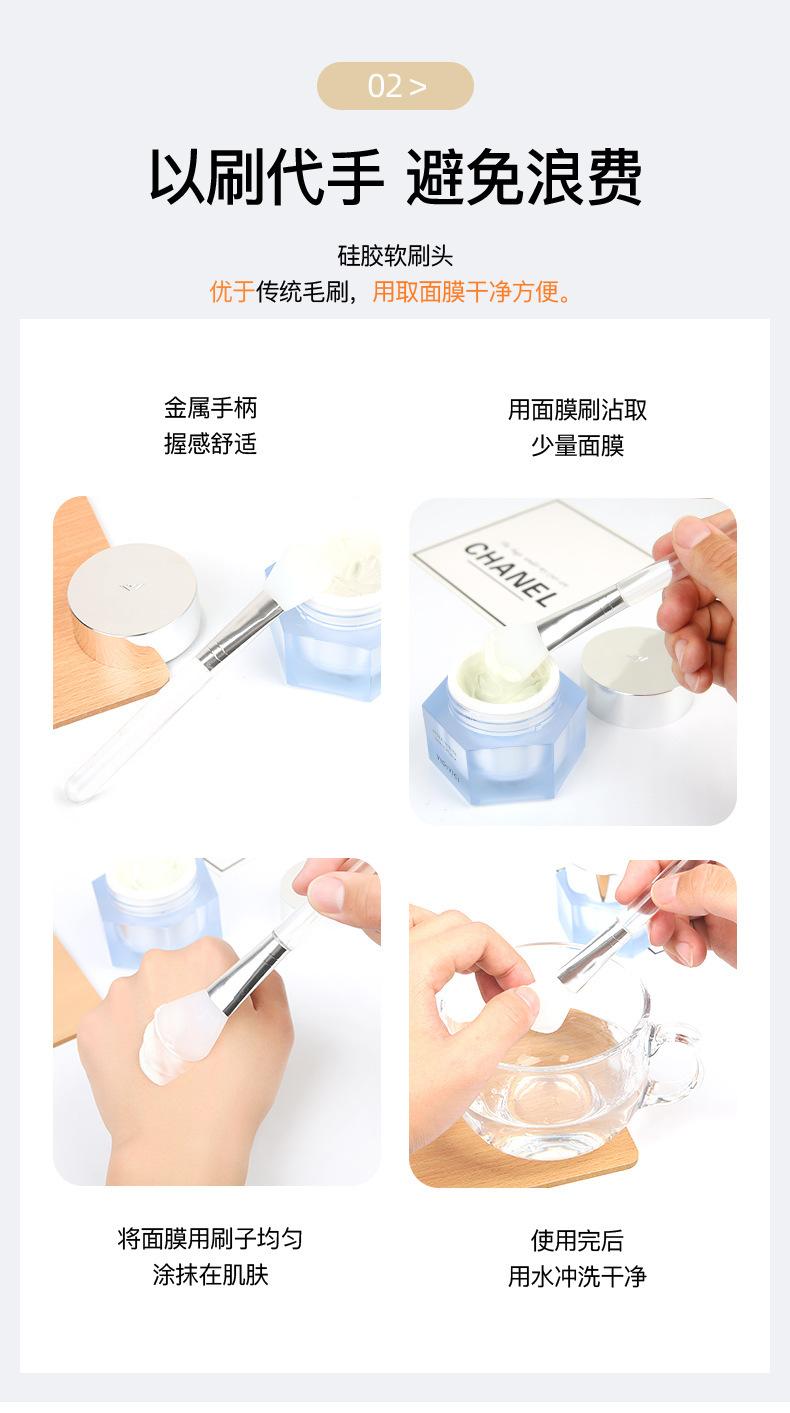 02 >

以刷代手 避免浪费

硅胶软刷头
优于传统毛刷，用取面膜干净方便。

金属手柄
握感舒适

用面膜刷沾取
少量面膜

CHANEL

将面膜用刷子均匀
涂抹在肌肤

使用完后
用水冲洗干净