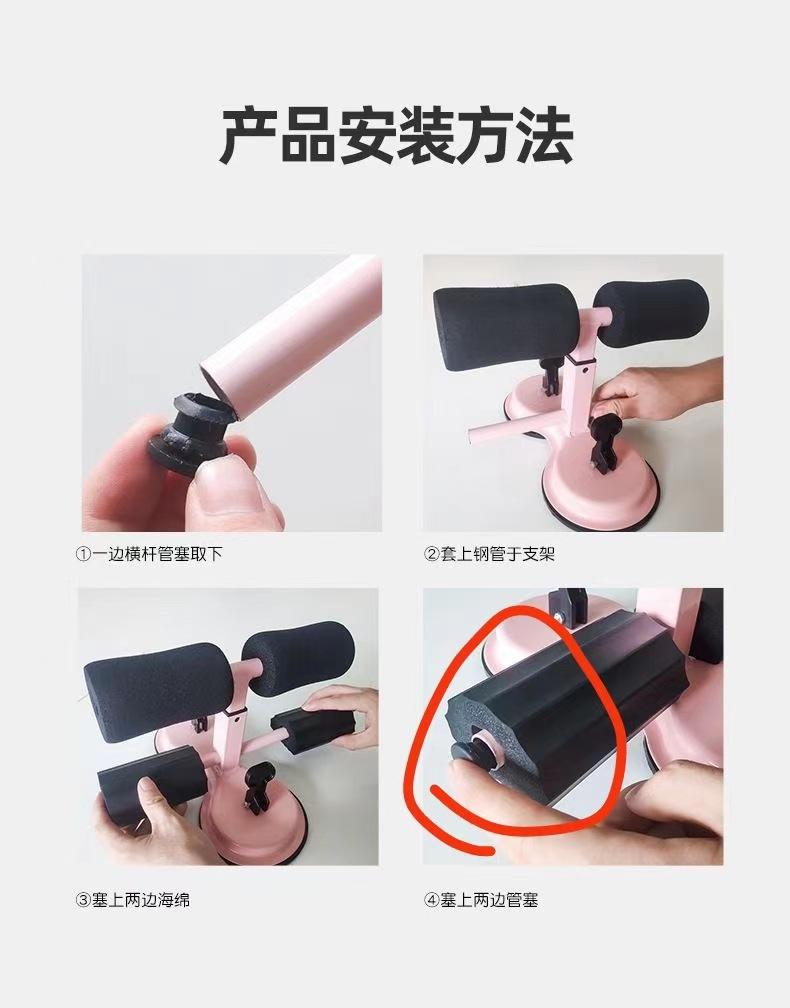 产品安装方法

①一边横杆管塞取下

②套上钢管于支架

③塞上两边海绵

④塞上两边管塞