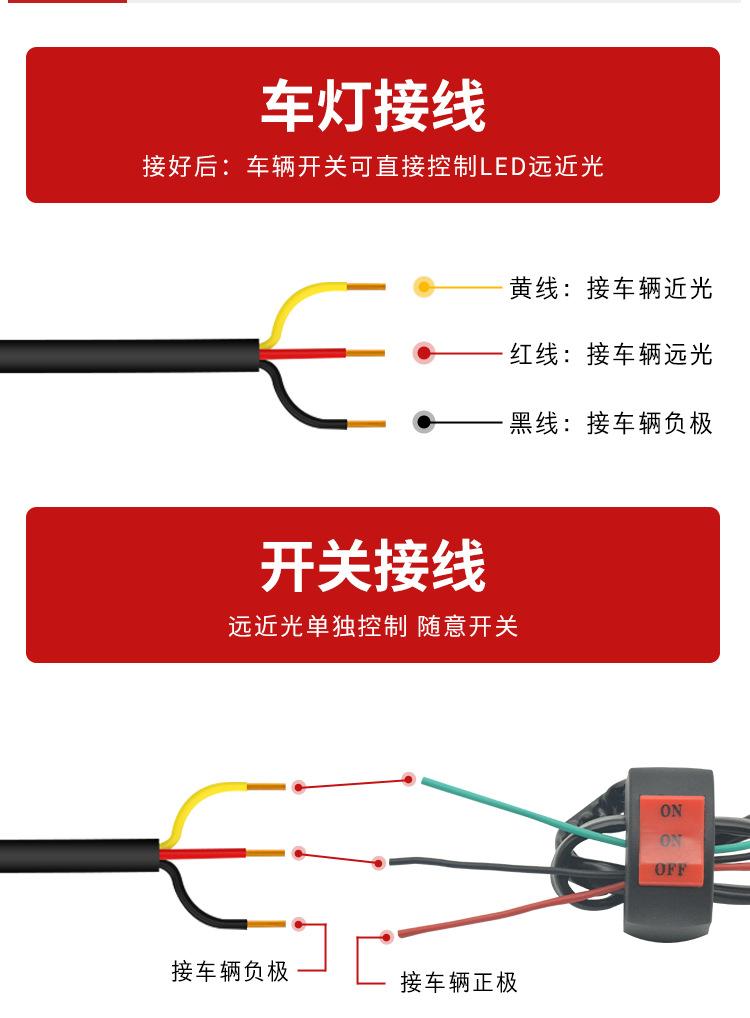 车灯接线

接好后：车辆开关可直接控制LED远近光

黄线：接车辆近光
红线：接车辆远光
黑线：接车辆负极

开关接线

远近光单独控制 随意开关

ON
ON
OFF

接车辆负极
接车辆正极