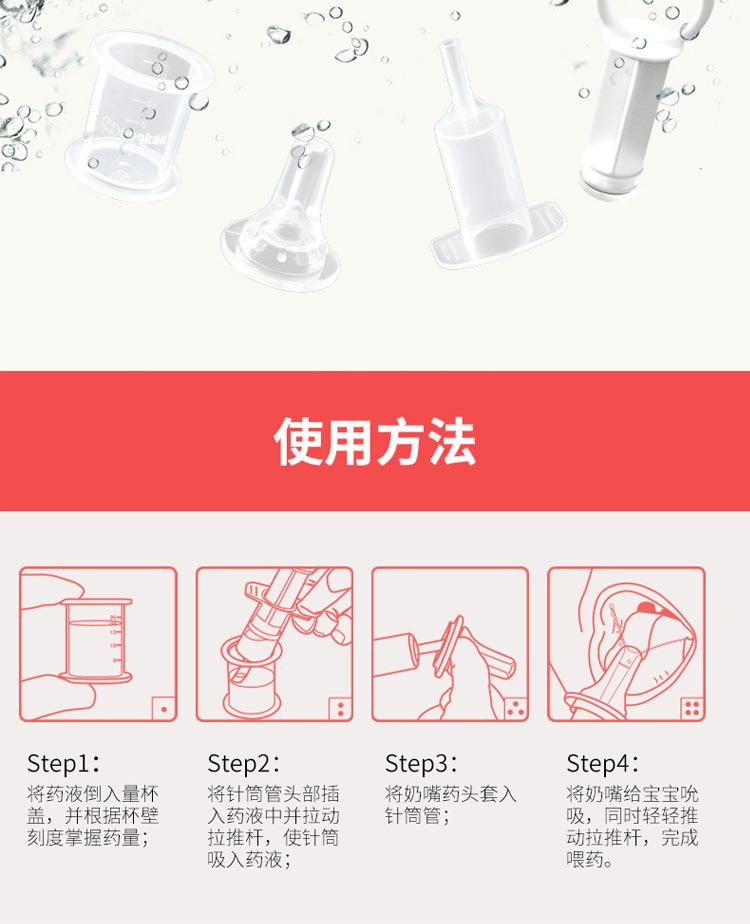 使用方法

Step1:
将药液倒入量杯盖，并根据杯壁刻度掌握药量；

Step2:
将针筒管头部插入药液中并拉动拉推杆，使针筒吸入药液；

Step3:
将奶嘴药头套入针筒管；

Step4:
将奶嘴给宝宝吮吸，同时轻轻推动拉推杆，完成喂药。