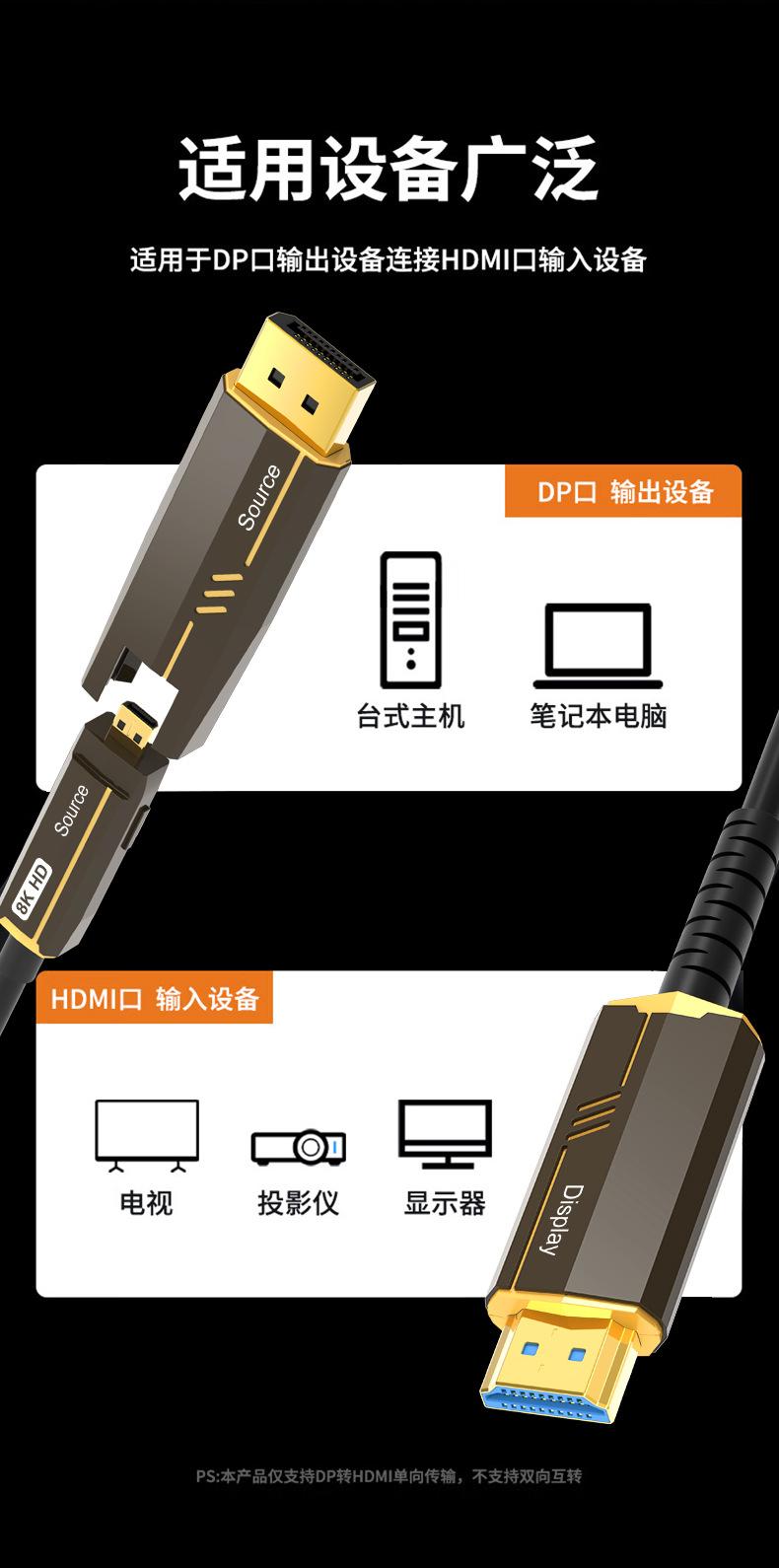 适用设备广泛

适用于DP口输出设备连接HDMI口输入设备

Source

DP口 输出设备

台式主机

笔记本电脑

Source

8K HD

HDMI口 输入设备

电视

投影仪

显示器

Display

PS:本产品仅支持DP转HDMI单向传输，不支持双向互转