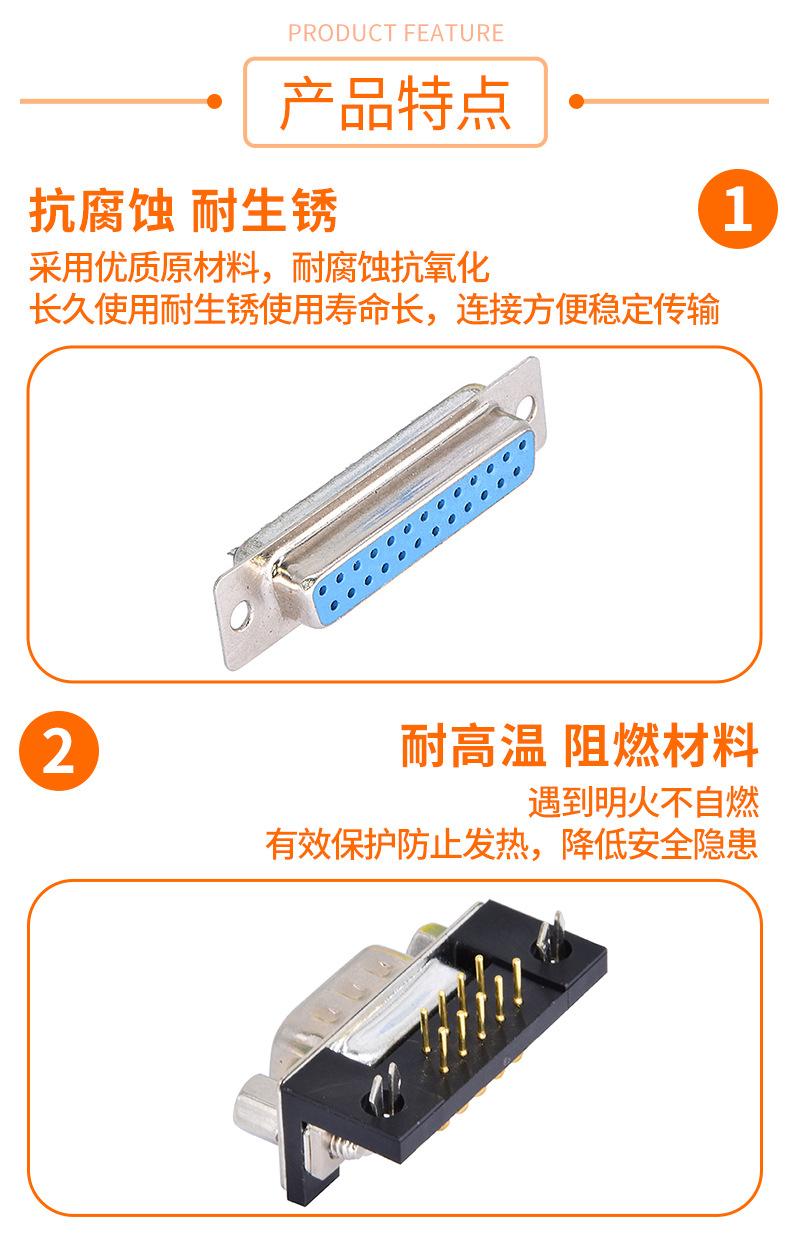 PRODUCT FEATURE

产品特点

抗腐蚀 耐生锈

1

采用优质原材料，耐腐蚀抗氧化
长久使用耐生锈使用寿命长，连接方便稳定传输

2

耐高温 阻燃材料

遇到明火不自燃
有效保护防止发热，降低安全隐患