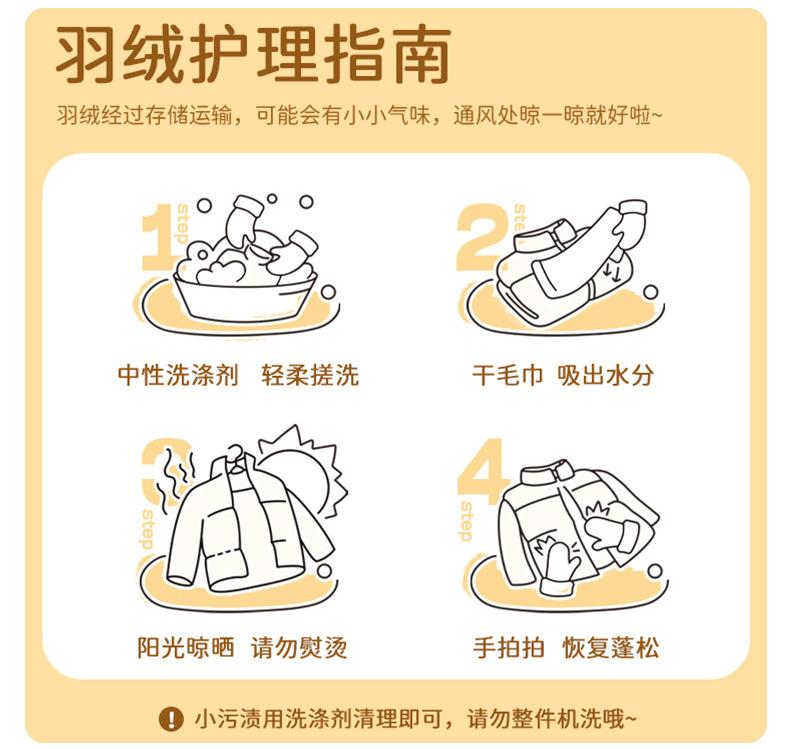 羽绒护理指南

羽绒经过存储运输，可能会有小小气味，通风处晾一晾就好啦~

1 step

中性洗涤剂 轻柔搓洗

2 step

干毛巾 吸出水分

3 step

阳光晾晒 请勿熨烫

4 step

手拍拍 恢复蓬松

! 小污渍用洗涤剂清理即可，请勿整件机洗哦~