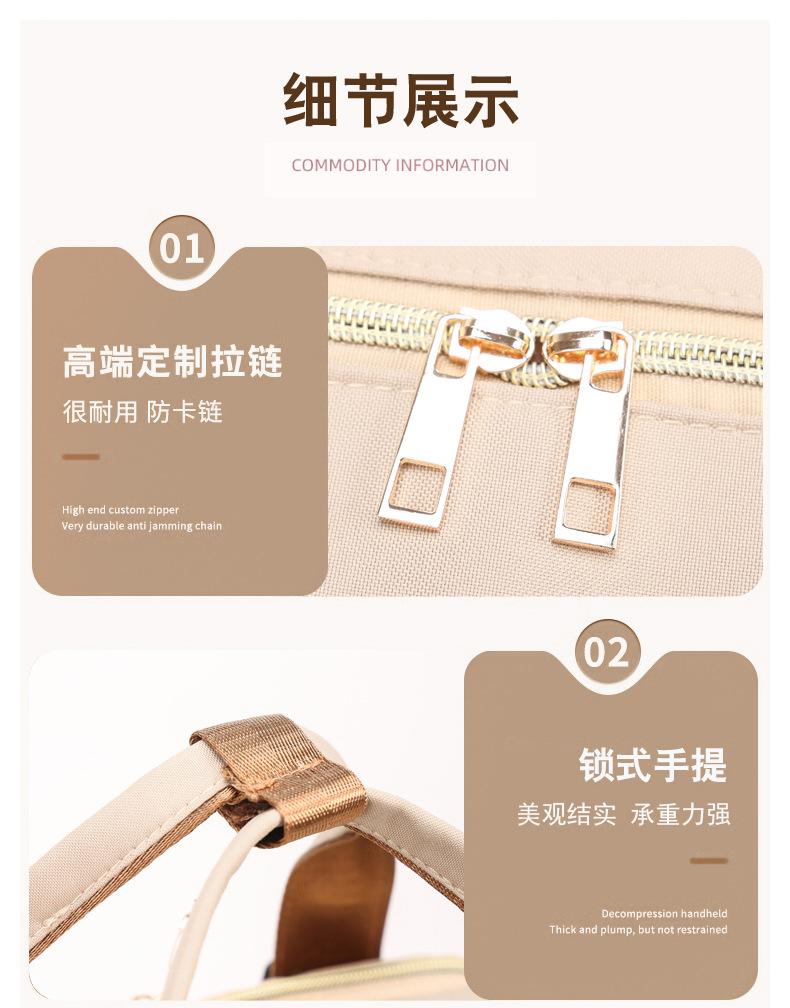 细节展示

COMMODITY INFORMATION

01

高端定制拉链

很耐用 防卡链

High end custom zipper
Very durable anti jamming chain

02

锁式手提

美观结实 承重力强

Decompression handheld
Thick and plump, but not restrained