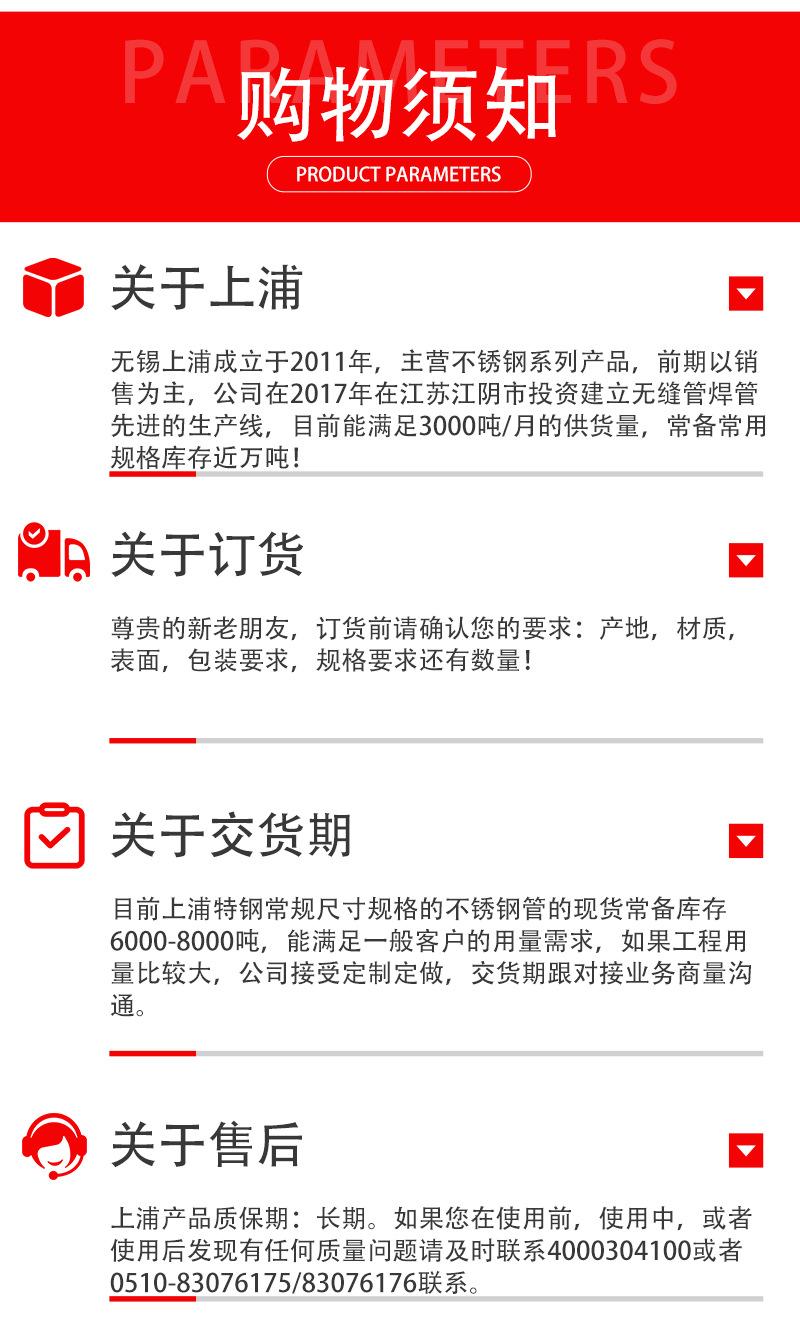 PARAMETERS

购物须知

PRODUCT PARAMETERS

关于上浦

无锡上浦成立于2011年，主营不锈钢系列产品，前期以销售为主，公司在2017年在江苏江阴市投资建立无缝管焊管先进的生产线，目前能满足3000吨/月的供货量，常备常用规格库存近万吨！

关于订货

尊贵的新老朋友，订货前请确认您的要求：产地，材质，表面，包装要求，规格要求还有数量！

关于交货期

目前上浦特钢常规尺寸规格的不锈钢管的现货常备库存6000-8000吨，能满足一般客户的用量需求，如果工程用量比较大，公司接受定制定做，交货期跟对接业务商量沟通。

关于售后

上浦产品质保期：长期。如果您在使用前，使用中，或者使用后发现有任何质量问题请及时联系4000304100或者0510-83076175/83076176联系。