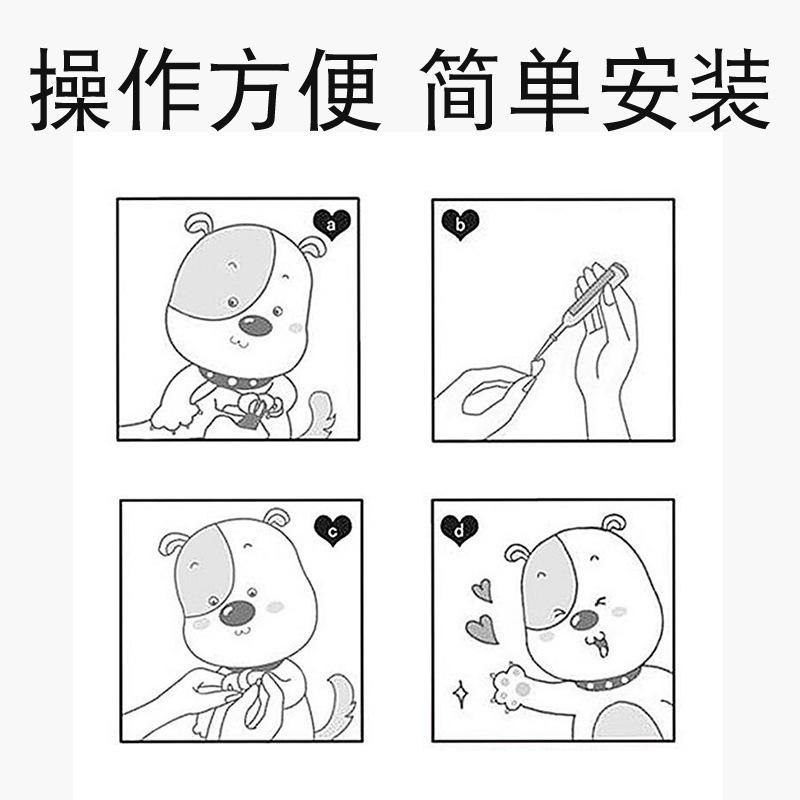 操作方便 简单安装

a

b

c

d