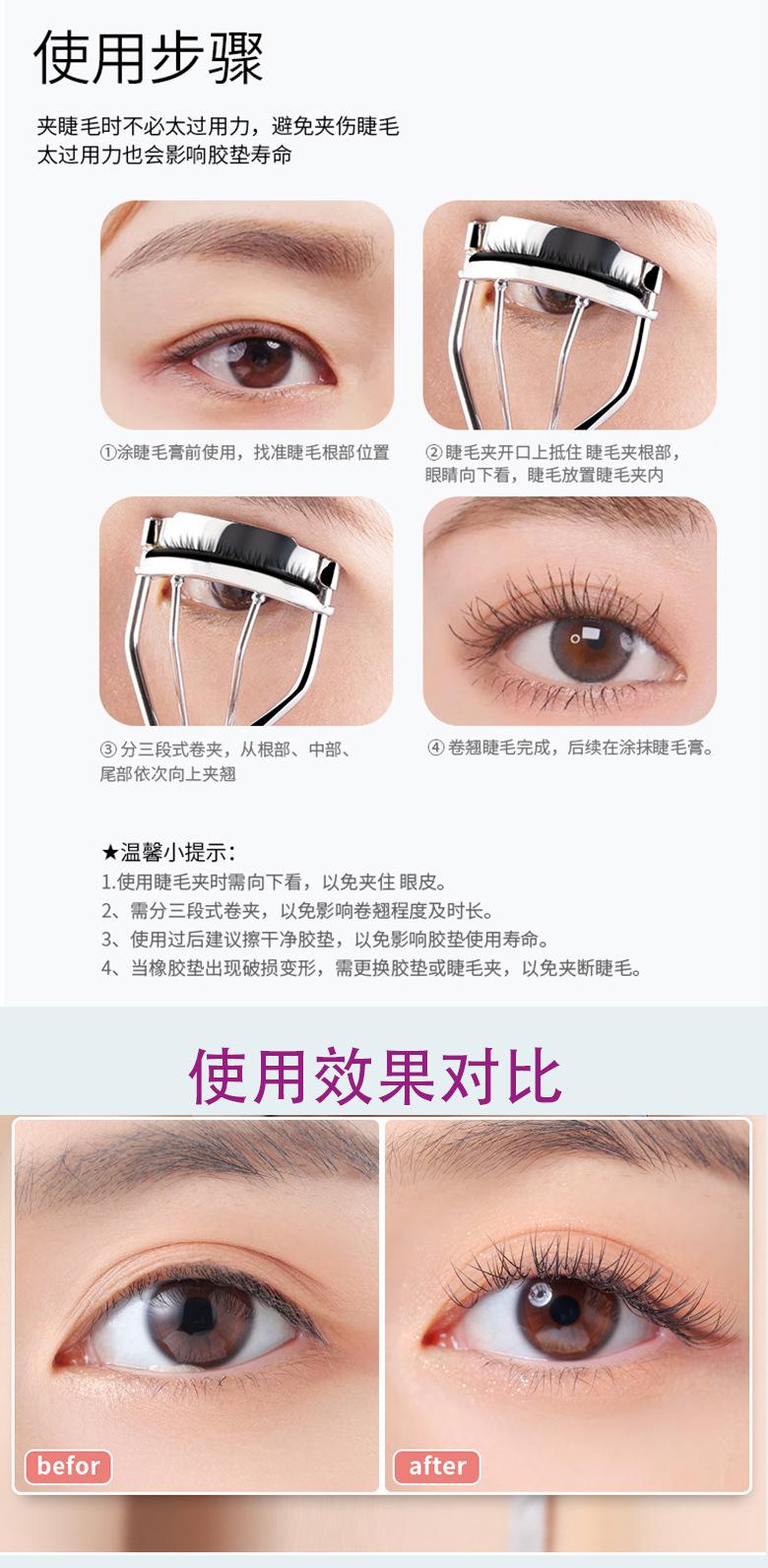 使用步骤

夹睫毛时不必太过用力，避免夹伤睫毛
太过用力也会影响胶垫寿命

①涂睫毛膏前使用，找准睫毛根部位置

②睫毛夹开口上抵住 睫毛夹根部，眼睛向下看，睫毛放置睫毛夹内

③分三段式卷夹，从根部、中部、尾部依次向上夹翘

④卷翘睫毛完成，后续在涂抹睫毛膏。

★温馨小提示：
1.使用睫毛夹时需向下看，以免夹住 眼皮。
2、需分三段式卷夹，以免影响卷翘程度及时长。
3、使用过后建议擦干净胶垫，以免影响胶垫使用寿命。
4、当橡胶垫出现破损变形，需更换胶垫或睫毛夹，以免夹断睫毛。

使用效果对比

befor

after