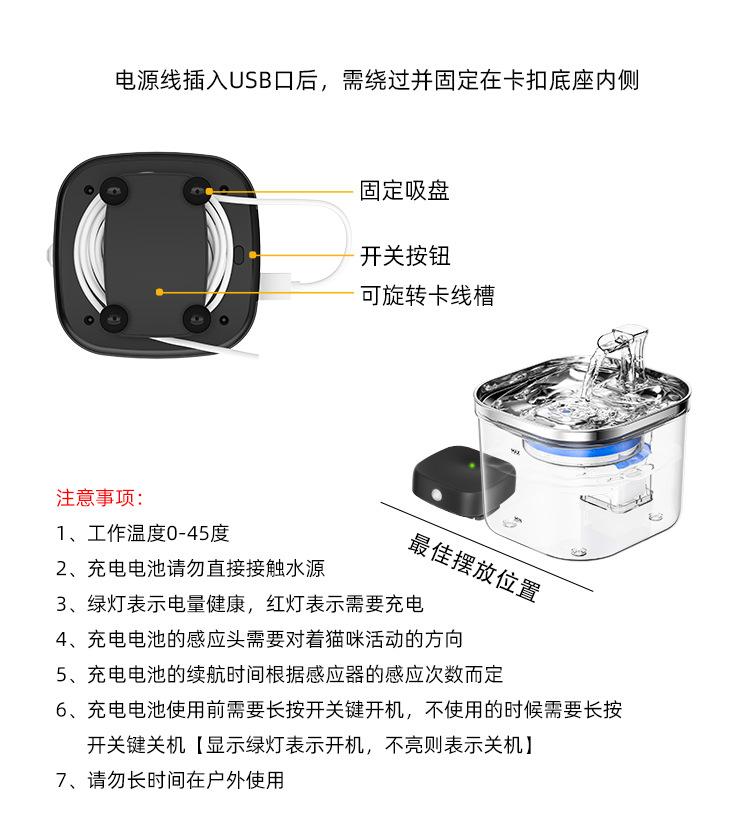 电源线插入USB口后，需绕过并固定在卡扣底座内侧

固定吸盘

开关按钮

可旋转卡线槽

最佳摆放位置

注意事项：

1、工作温度0-45度

2、充电电池请勿直接接触水源

3、绿灯表示电量健康，红灯表示需要充电

4、充电电池的感应头需要对着猫咪活动的方向

5、充电电池的续航时间根据感应器的感应次数而定

6、充电电池使用前需要长按开关键开机，不使用的时候需要长按开关键关机【显示绿灯表示开机，不亮则表示关机】

7、请勿长时间在户外使用