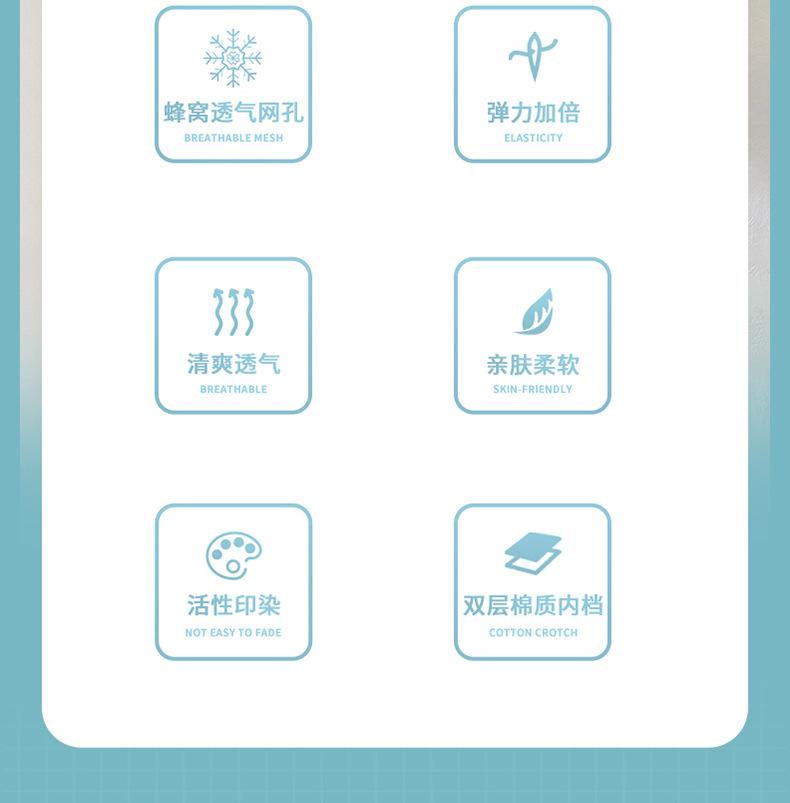 蜂窝透气网孔
BREATHABLE MESH

弹力加倍
ELASTICITY

清爽透气
BREATHABLE

亲肤柔软
SKIN-FRIENDLY

活性印染
NOT EASY TO FADE

双层棉质内档
COTTON CROTCH