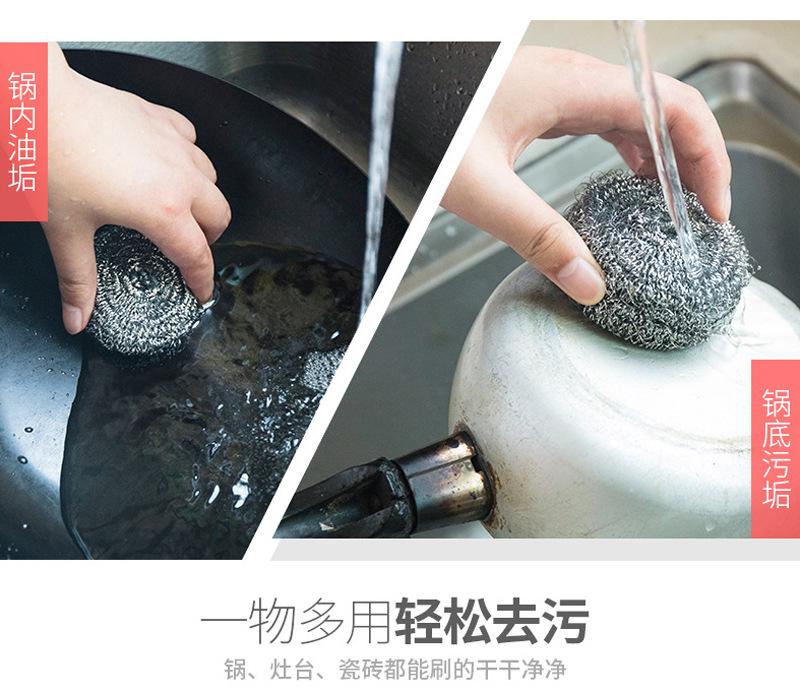 锅内油垢

锅底污垢

一物多用轻松去污

锅、灶台、瓷砖都能刷的干干净净