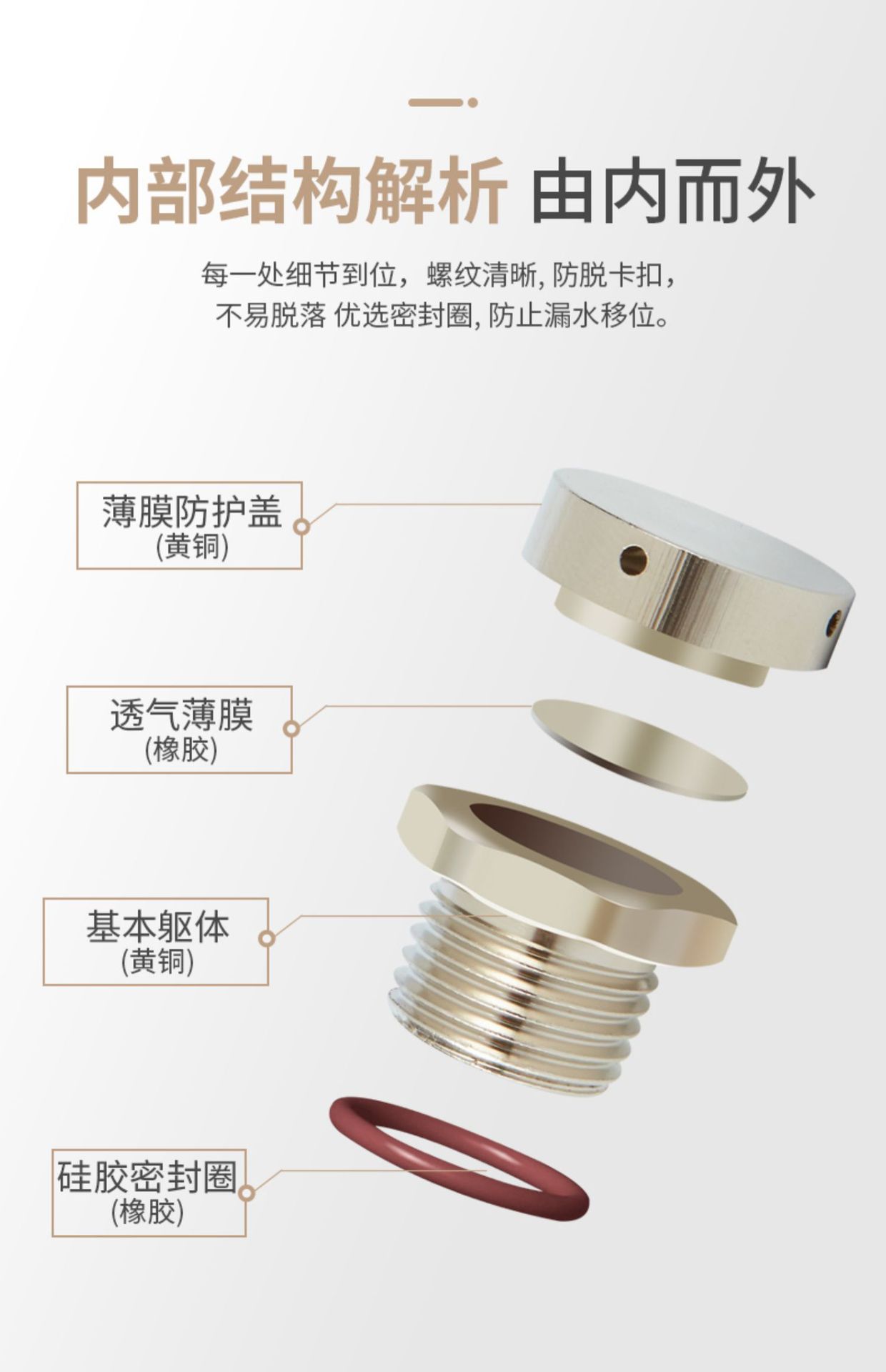 内部结构解析 由内而外

每一处细节到位，螺纹清晰, 防脱卡扣，
不易脱落 优选密封圈, 防止漏水移位。

薄膜防护盖
(黄铜)

透气薄膜
(橡胶)

基本躯体
(黄铜)

硅胶密封圈
(橡胶)