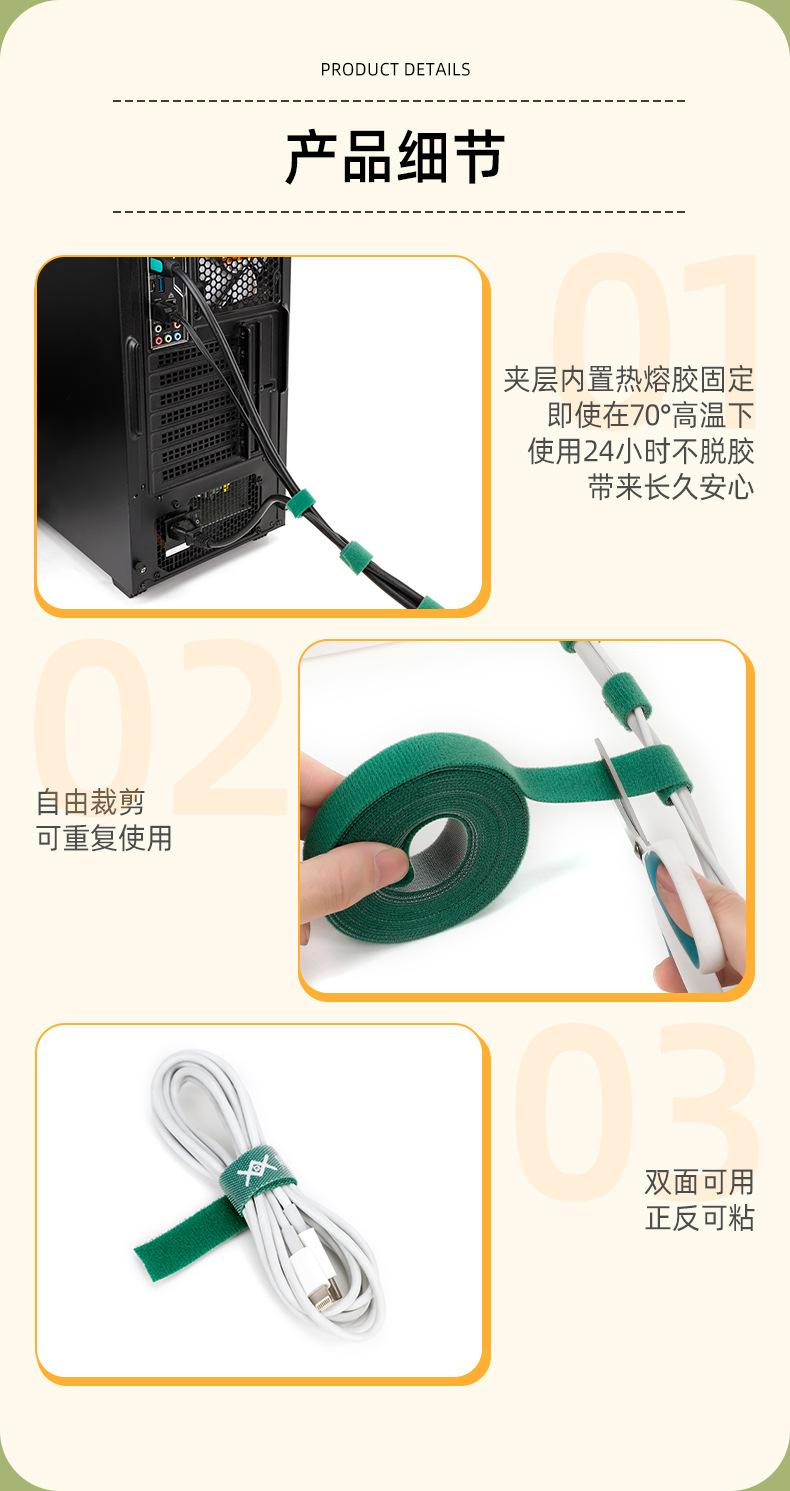 PRODUCT DETAILS

产品细节

01

夹层内置热熔胶固定
即使在70°高温下
使用24小时不脱胶
带来长久安心

02

自由裁剪
可重复使用

03

双面可用
正反可粘