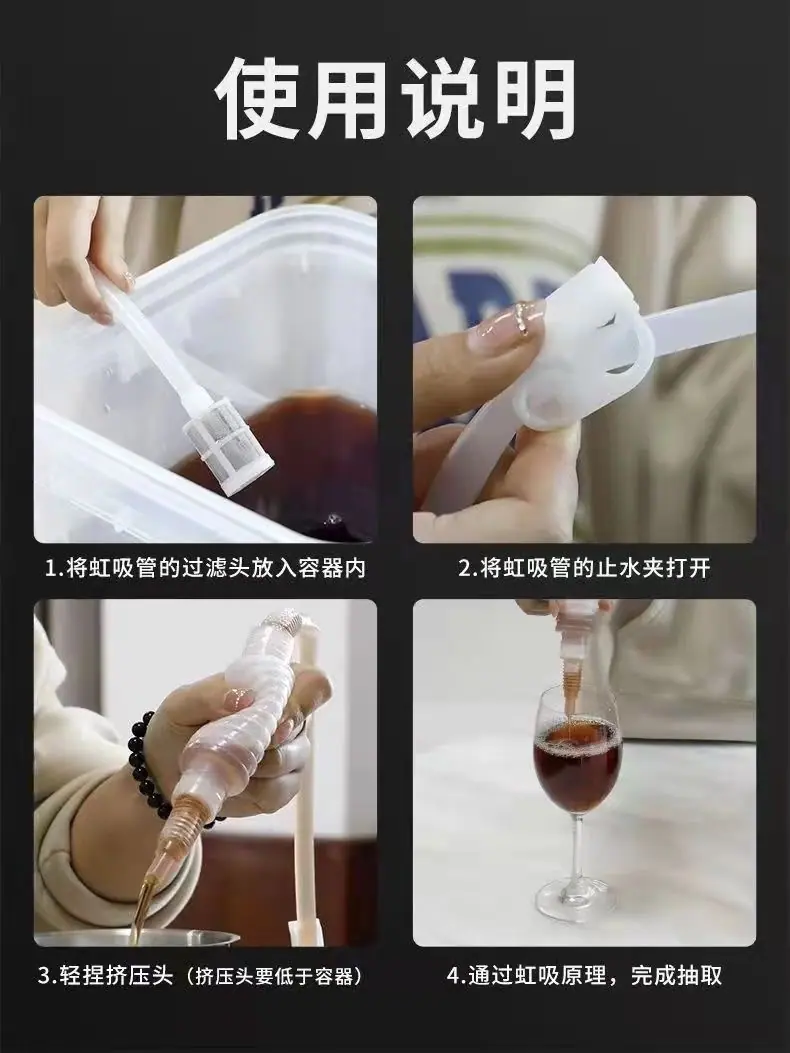 使用说明

1.将虹吸管的过滤头放入容器内

2.将虹吸管的止水夹打开

3.轻捏挤压头（挤压头要低于容器）

4.通过虹吸原理，完成抽取