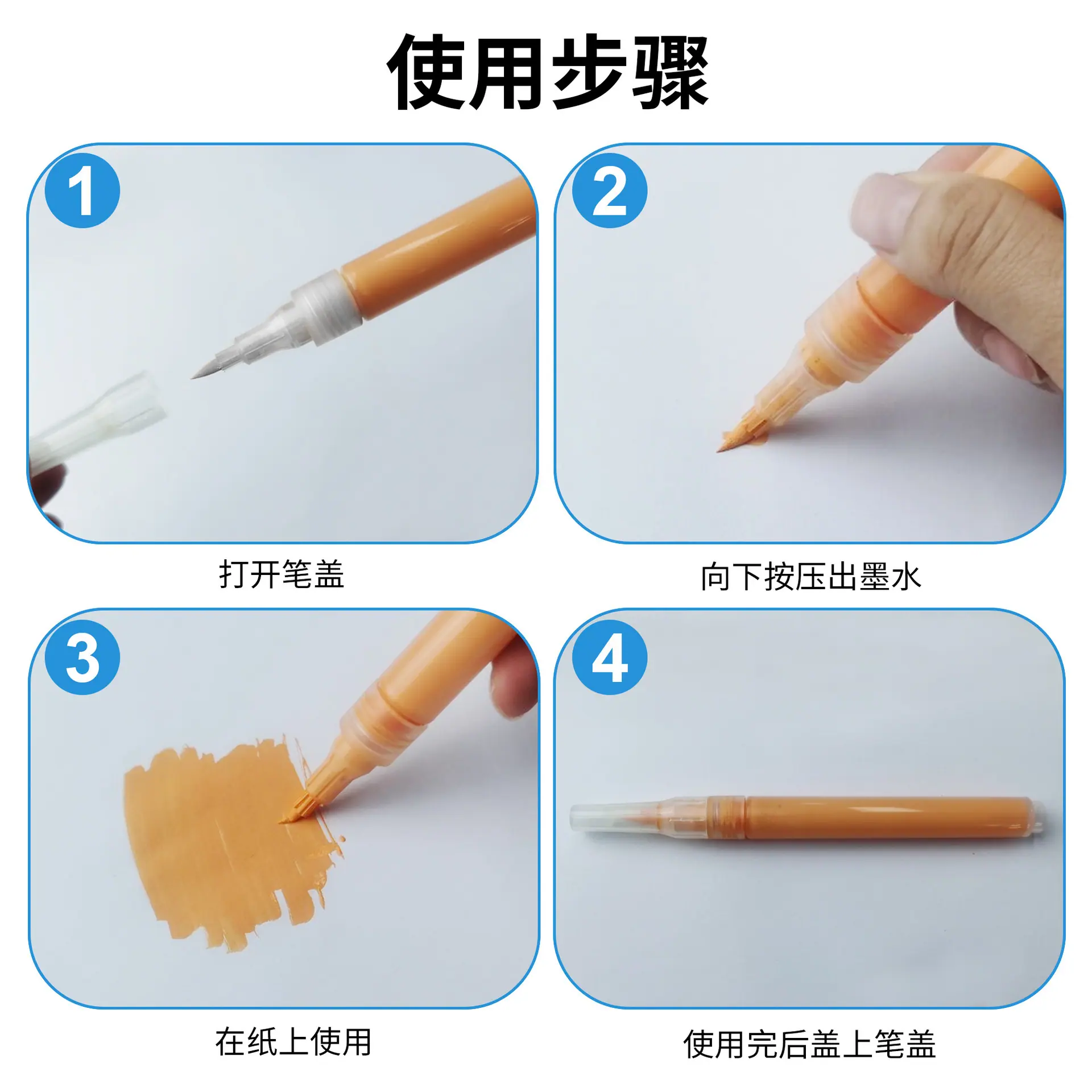 使用步骤

1

打开笔盖

2

向下按压出墨水

3

在纸上使用

4

使用完后盖上笔盖