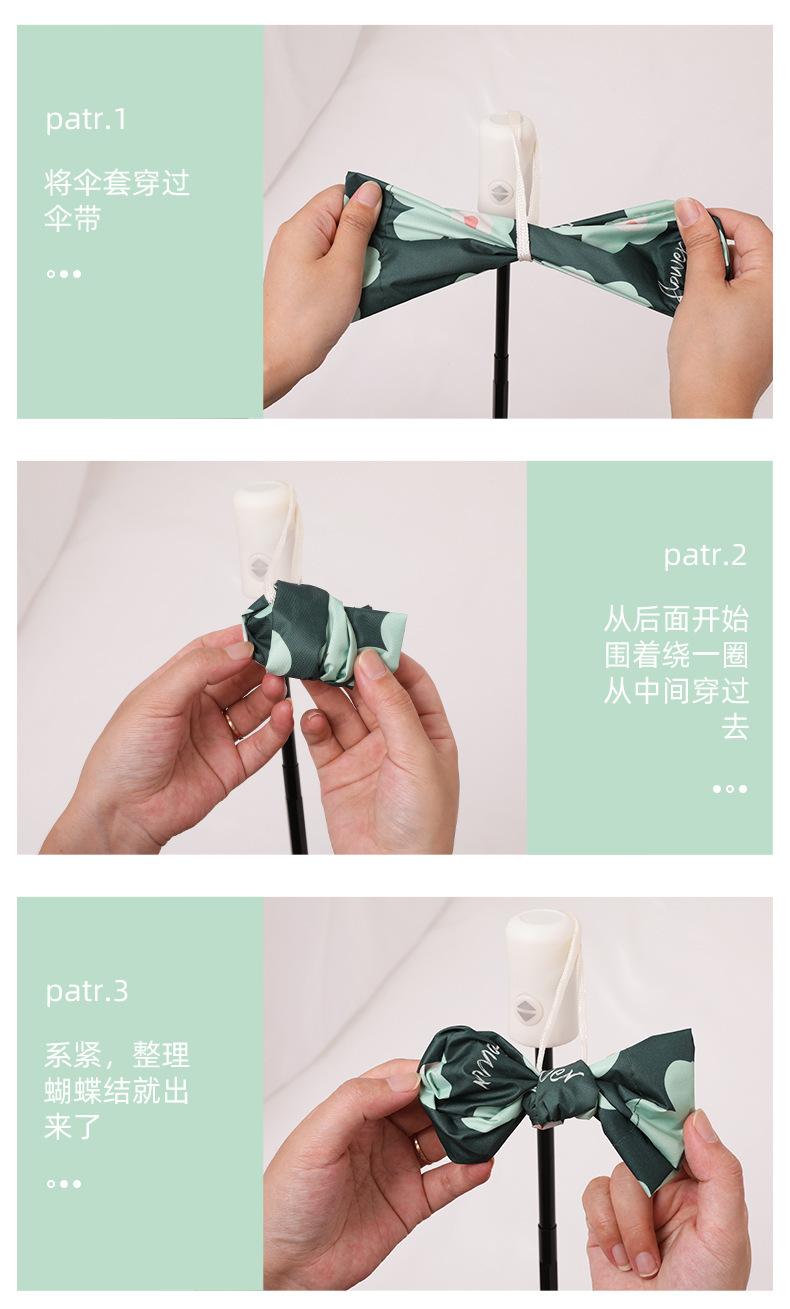 patr.1

将伞套穿过伞带

patr.2

从后面开始围着绕一圈从中间穿过去

patr.3

系紧，整理蝴蝶结就出来了