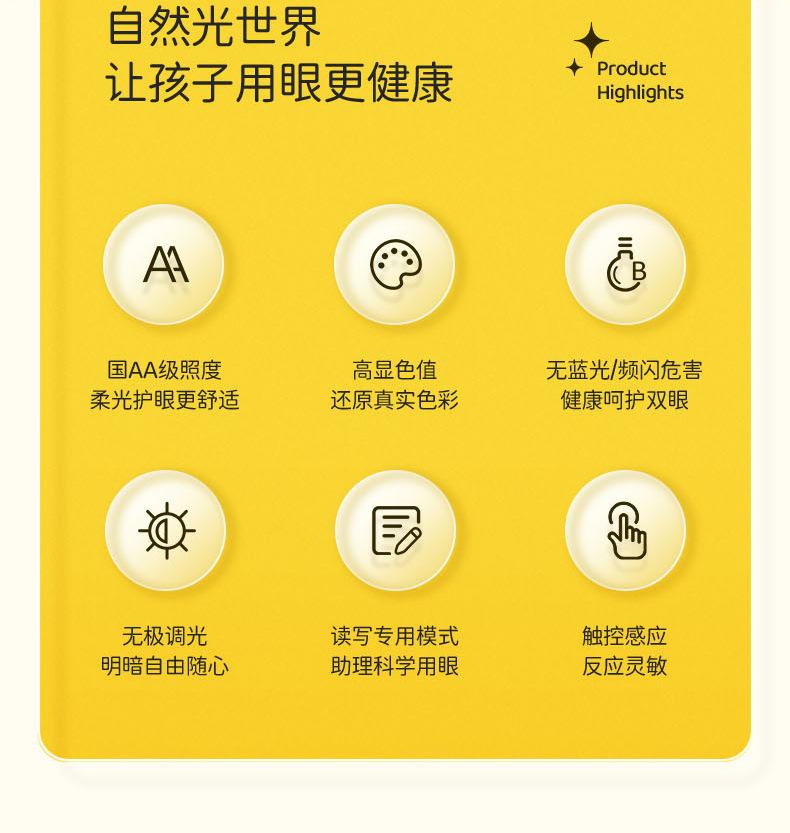 自然光世界
让孩子用眼更健康

Product
Highlights

AA

国AA级照度
柔光护眼更舒适

高显色值
还原真实色彩

B

无蓝光/频闪危害
健康呵护双眼

无极调光
明暗自由随心

读写专用模式
助理科学用眼

触控感应
反应灵敏