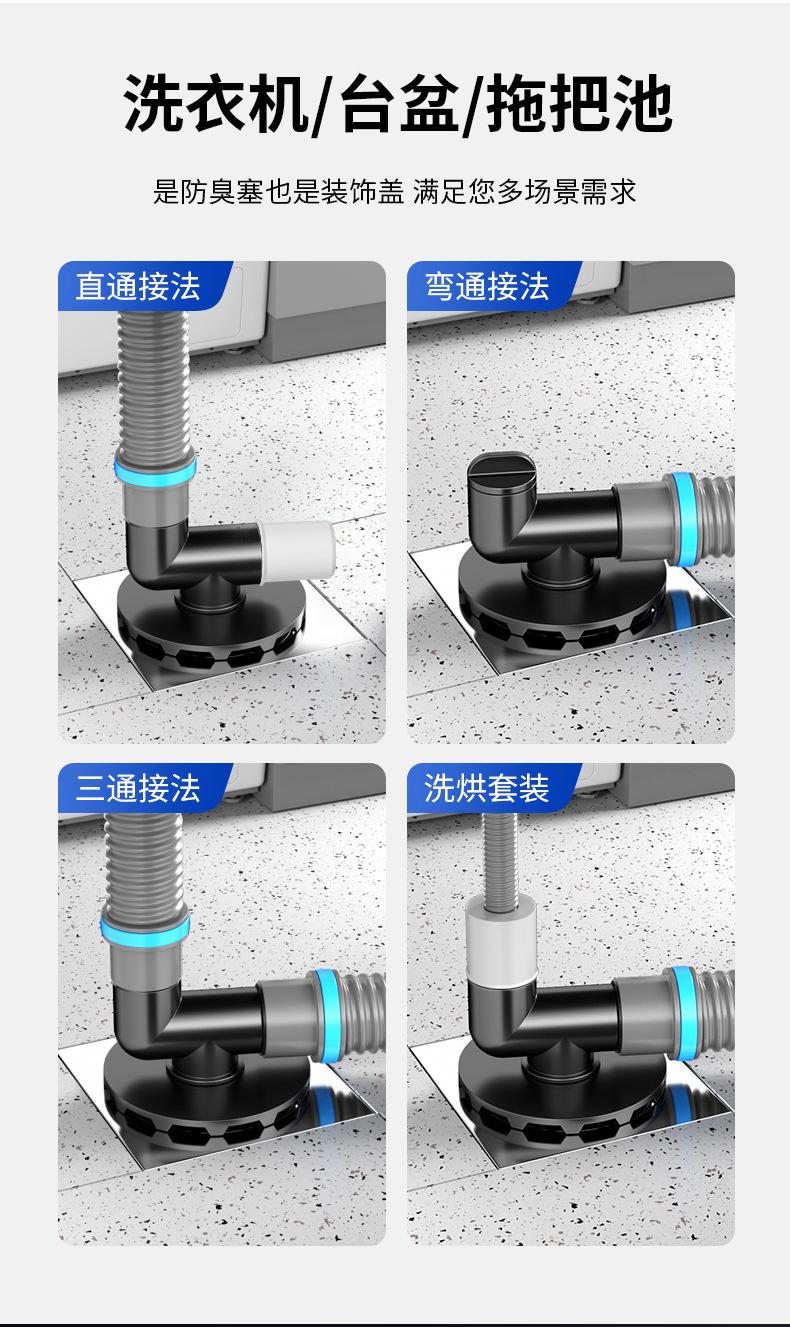 洗衣机/台盆/拖把池

是防臭塞也是装饰盖 满足您多场景需求

直通接法

弯通接法

三通接法

洗烘套装