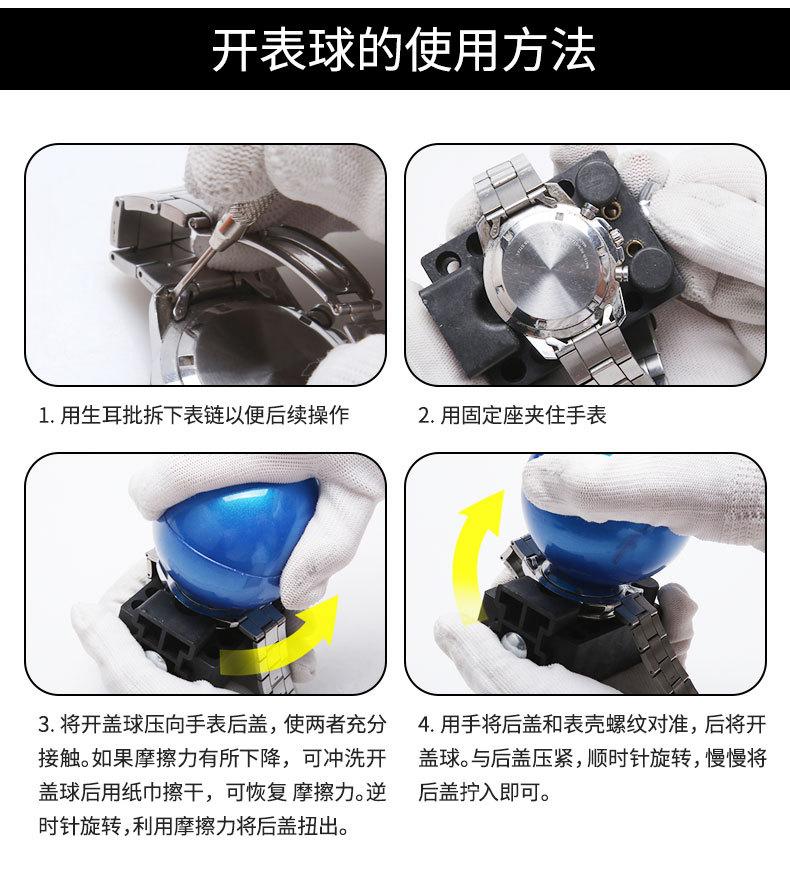 开表球的使用方法

1. 用生耳批拆下表链以便后续操作

2. 用固定座夹住手表

3. 将开盖球压向手表后盖，使两者充分接触。如果摩擦力有所下降，可冲洗开盖球后用纸巾擦干，可恢复 摩擦力。逆时针旋转，利用摩擦力将后盖扭出。

4. 用手将后盖和表壳螺纹对准，后将开盖球。与后盖压紧，顺时针旋转，慢慢将后盖拧入即可。