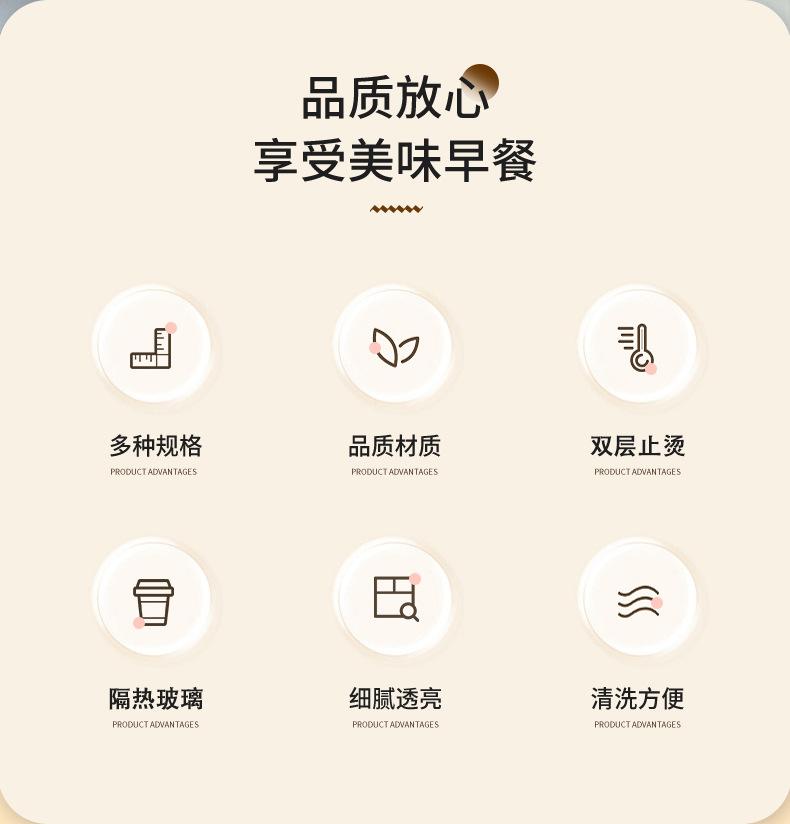 品质放心
享受美味早餐

多种规格
PRODUCT ADVANTAGES

品质材质
PRODUCT ADVANTAGES

双层止烫
PRODUCT ADVANTAGES

隔热玻璃
PRODUCT ADVANTAGES

细腻透亮
PRODUCT ADVANTAGES

清洗方便
PRODUCT ADVANTAGES