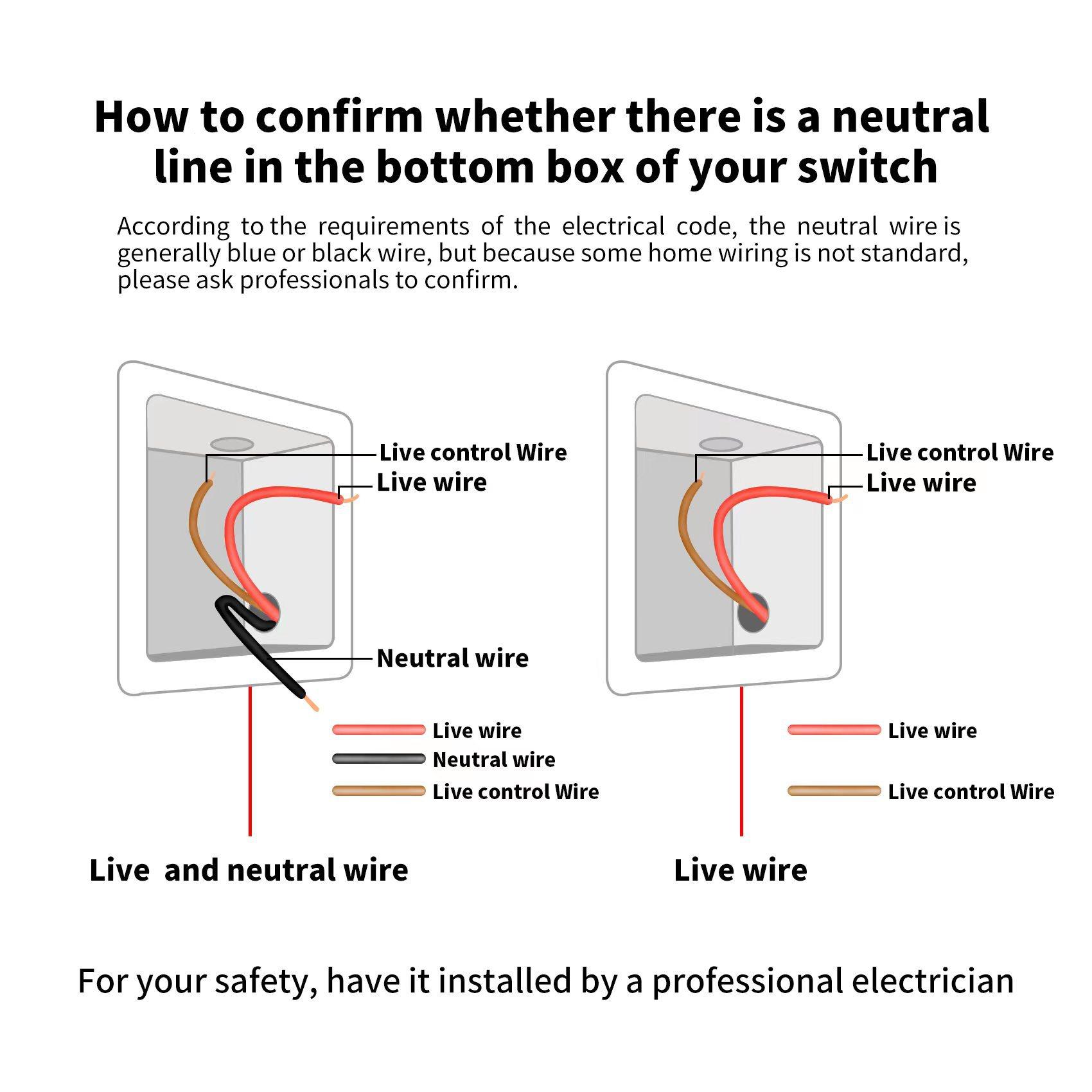 How to confirm whether there is a neutral line in the bottom box of your switch

According to the requirements of the electrical code, the neutral wire is generally blue or black wire, but because some home wiring is not standard, please ask professionals to confirm.

Live control Wire
Live wire
Neutral wire

Live wire
Neutral wire
Live control Wire

Live  and neutral wire

Live control Wire
Live wire

Live wire
Live control Wire

Live wire

For your safety, have it installed by a professional electrician