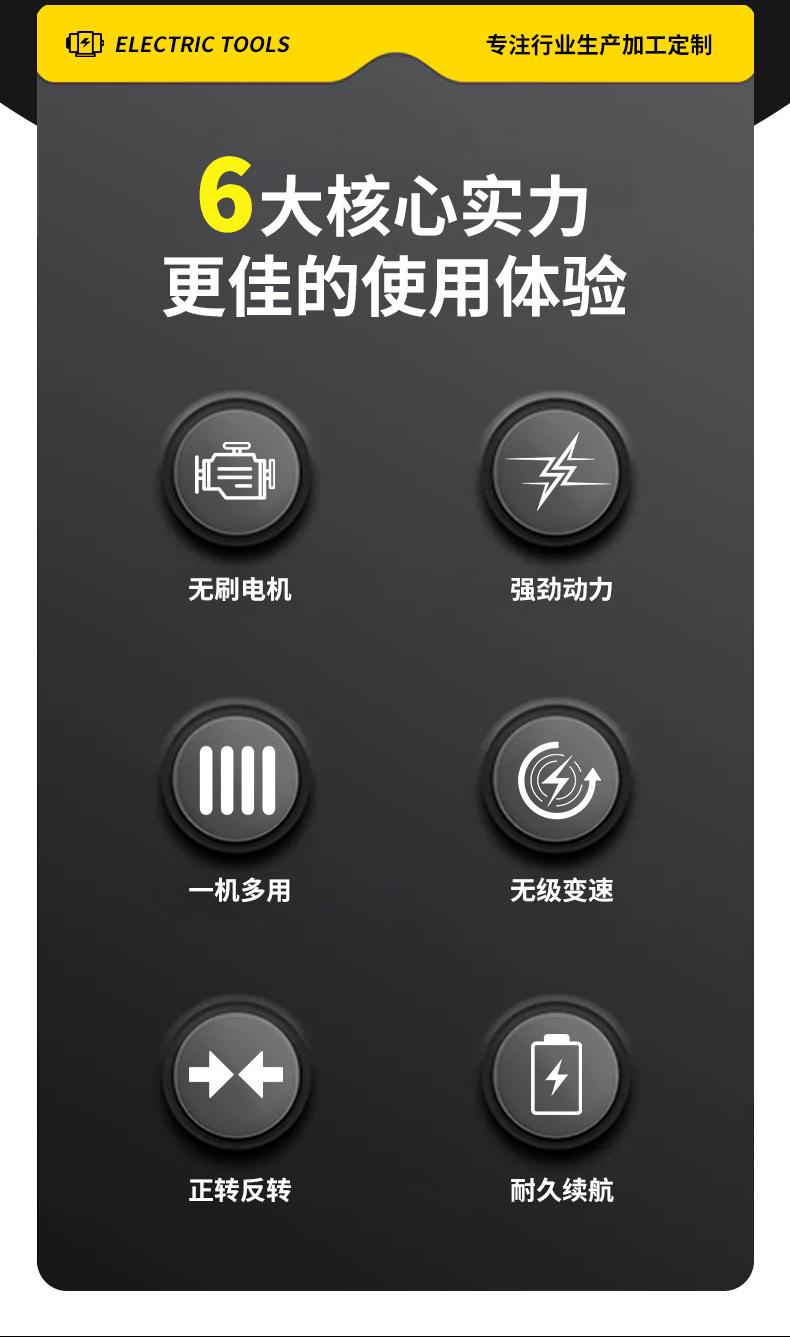 ELECTRIC TOOLS

专注行业生产加工定制

6大核心实力
更佳的使用体验

无刷电机

强劲动力

一机多用

无级变速

正转反转

耐久续航