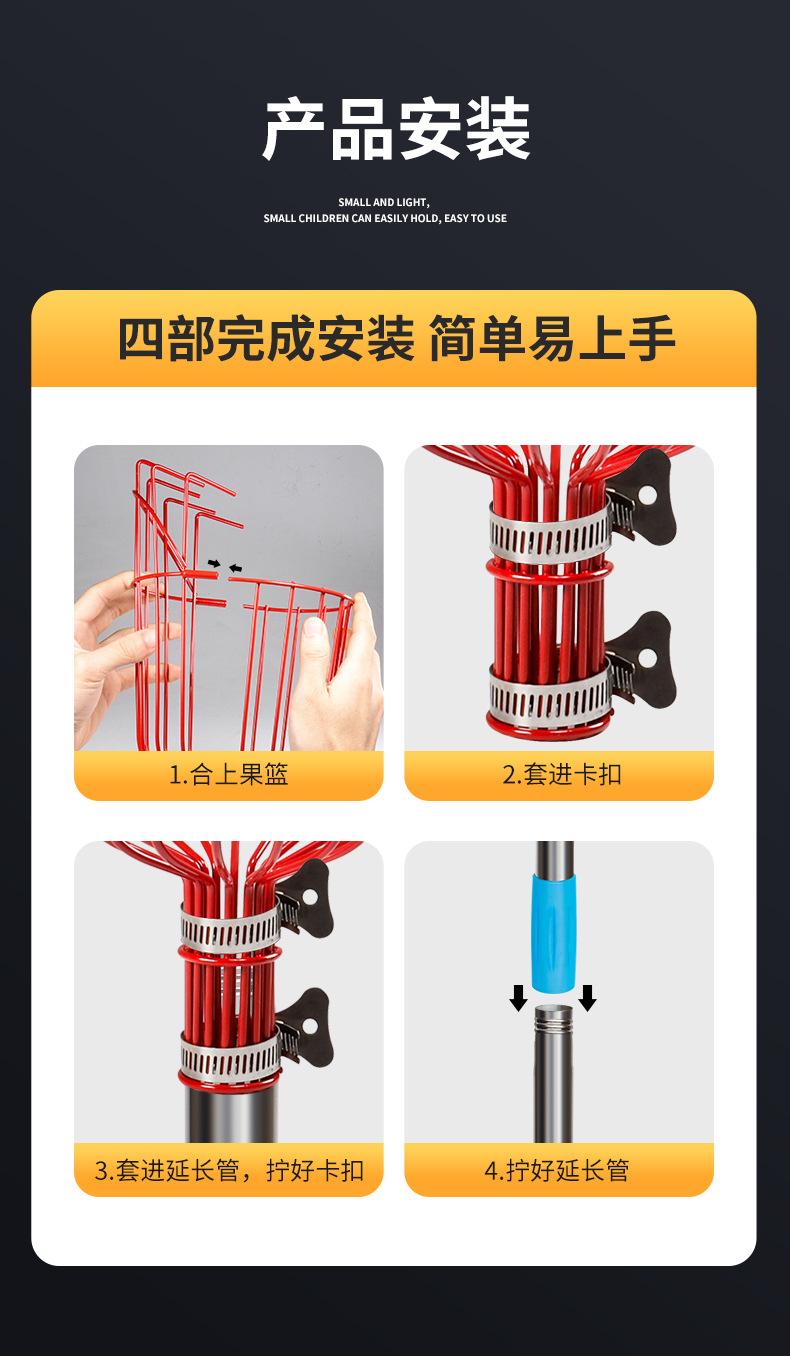 产品安装

SMALL AND LIGHT,
SMALL CHILDREN CAN EASILY HOLD, EASY TO USE

四部完成安装 简单易上手

1.合上果篮

2.套进卡扣

3.套进延长管，拧好卡扣

4.拧好延长管