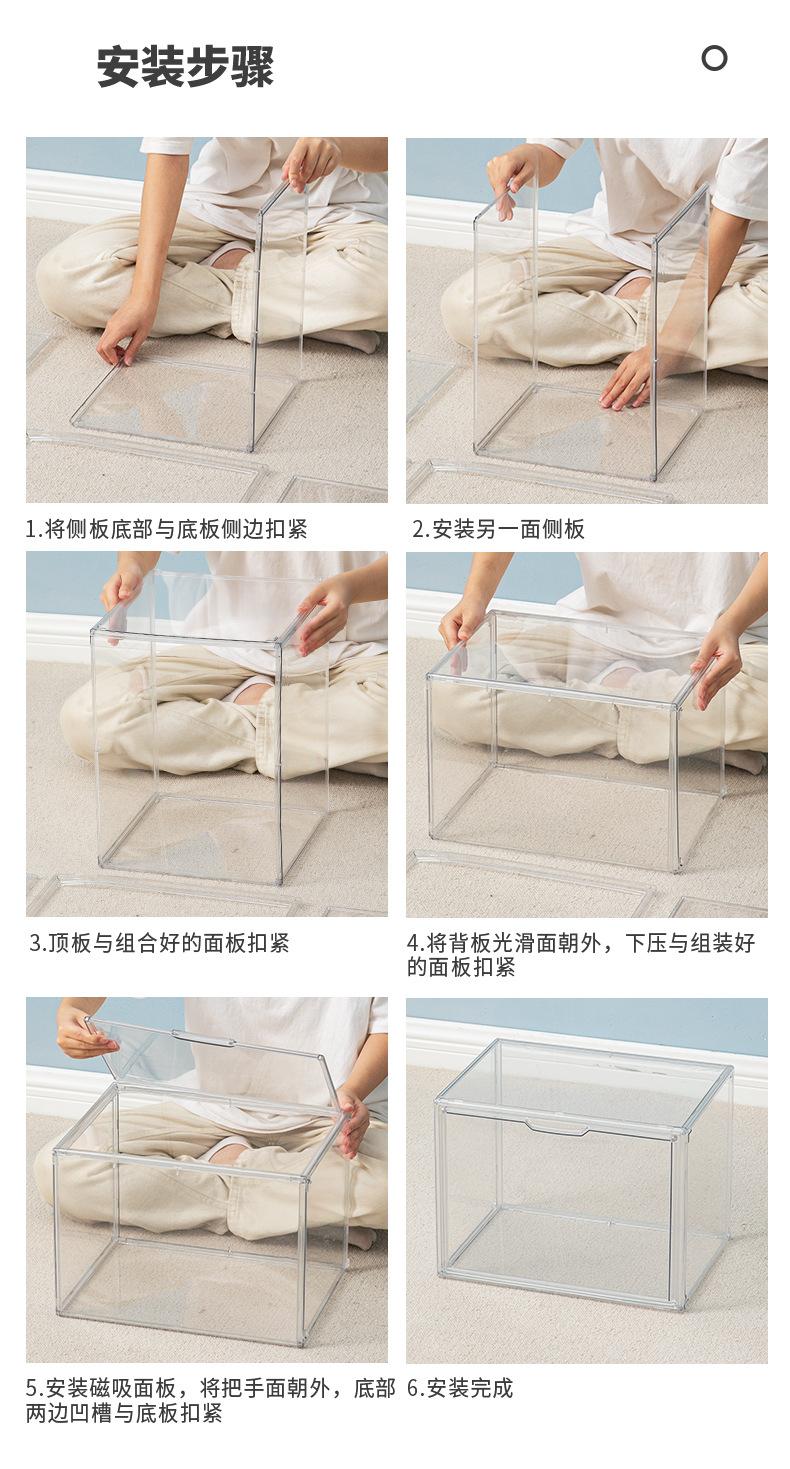 安装步骤

1.将侧板底部与底板侧边扣紧

2.安装另一面侧板

3.顶板与组合好的面板扣紧

4.将背板光滑面朝外，下压与组装好的面板扣紧

5.安装磁吸面板，将把手面朝外，底部两边凹槽与底板扣紧

6.安装完成