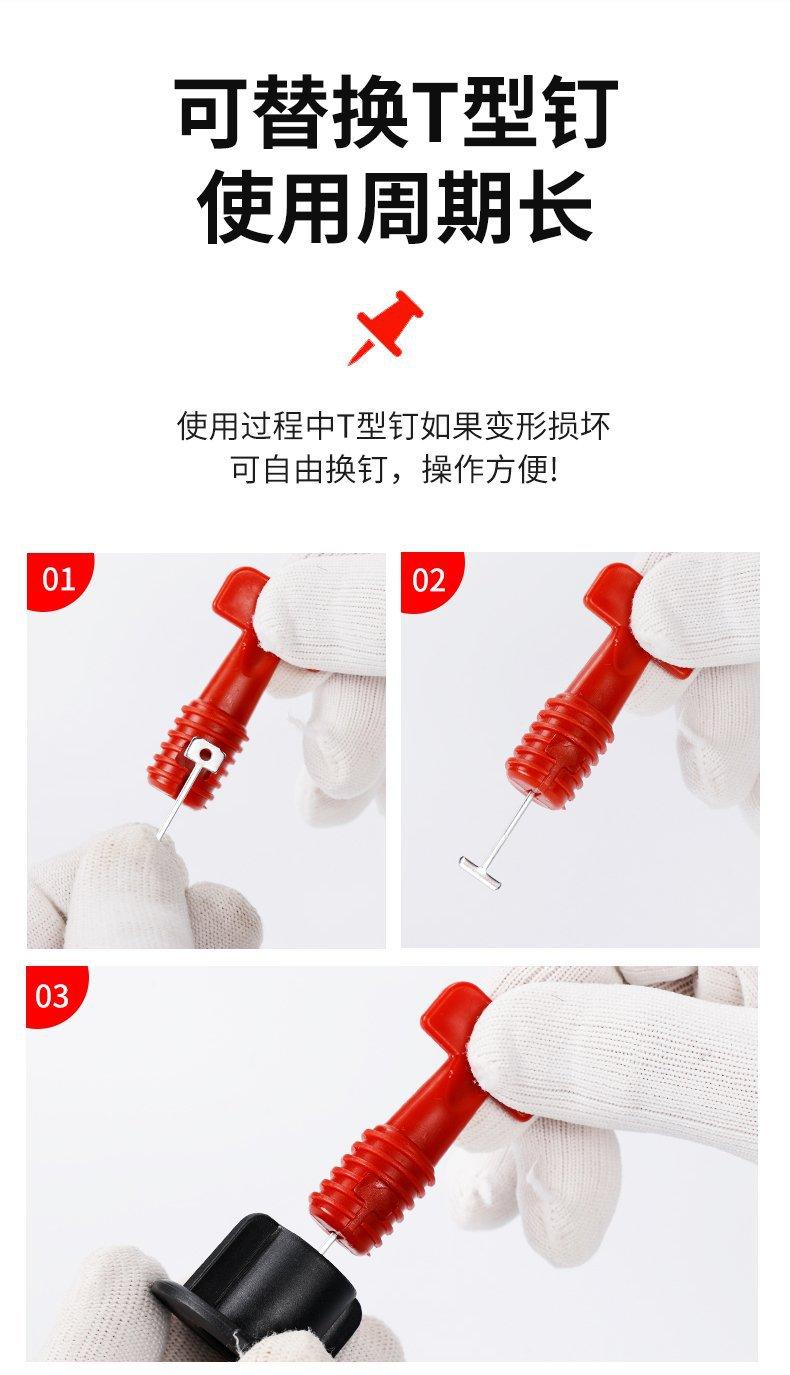 可替换T型钉
使用周期长

使用过程中T型钉如果变形损坏
可自由换钉，操作方便!

01

02

03