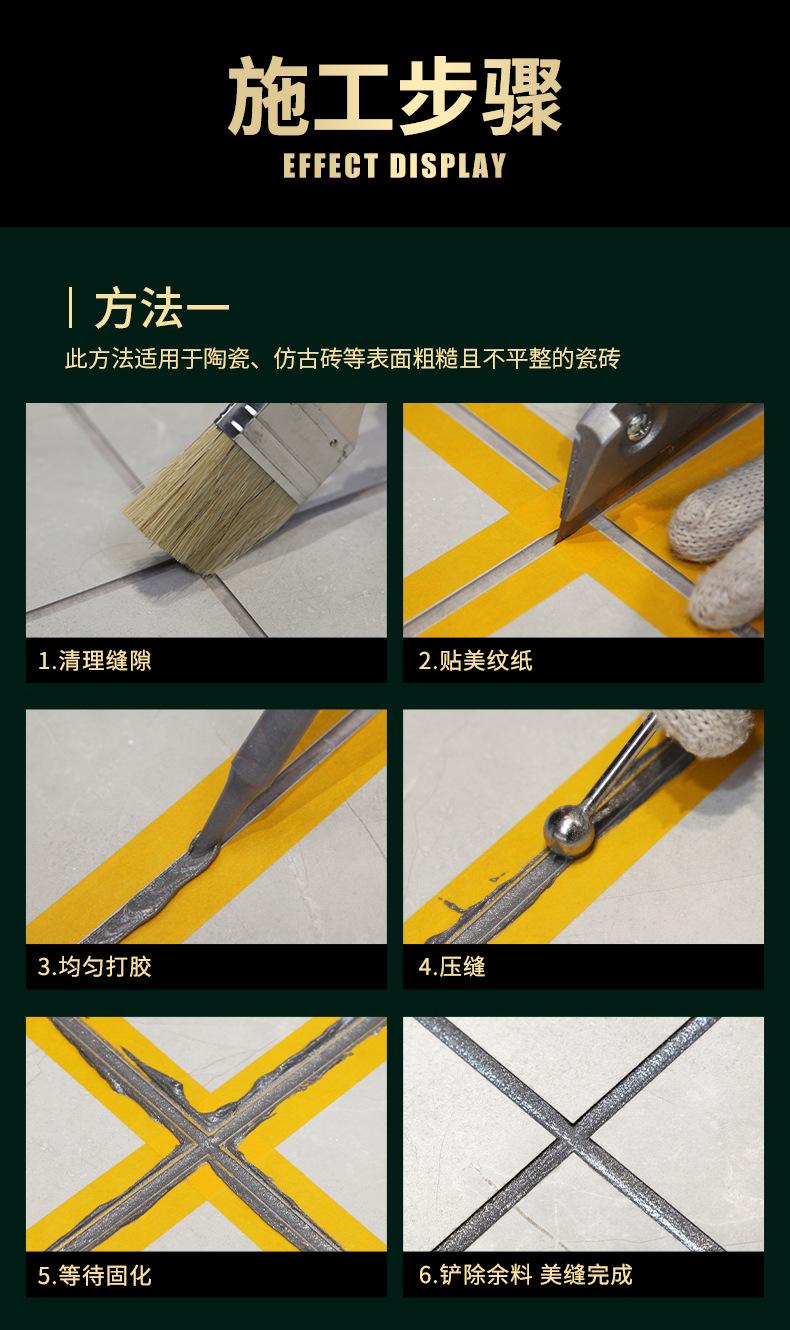 施工步骤
EFFECT DISPLAY

方法一
此方法适用于陶瓷、仿古砖等表面粗糙且不平整的瓷砖

1.清理缝隙

2.贴美纹纸

3.均匀打胶

4.压缝

5.等待固化

6.铲除余料 美缝完成