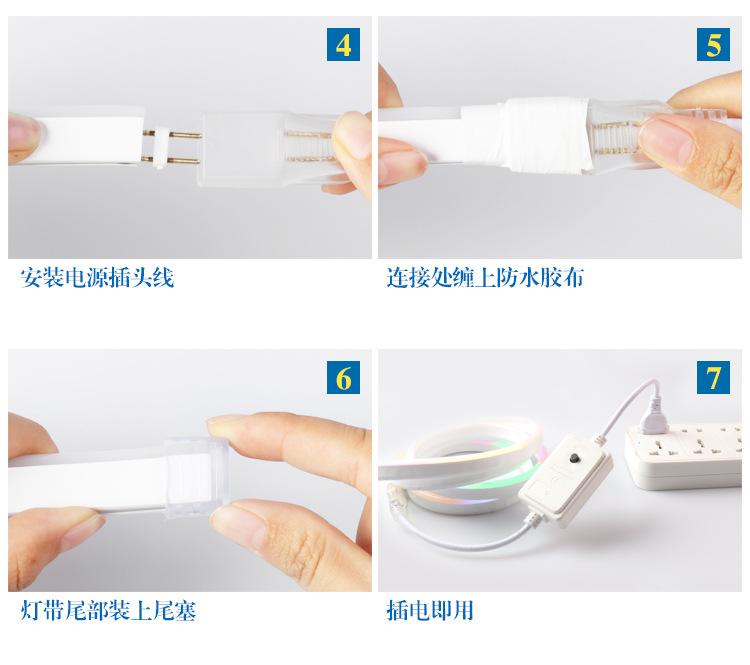 4

安装电源插头线

5

连接处缠上防水胶布

6

灯带尾部装上尾塞

7

插电即用