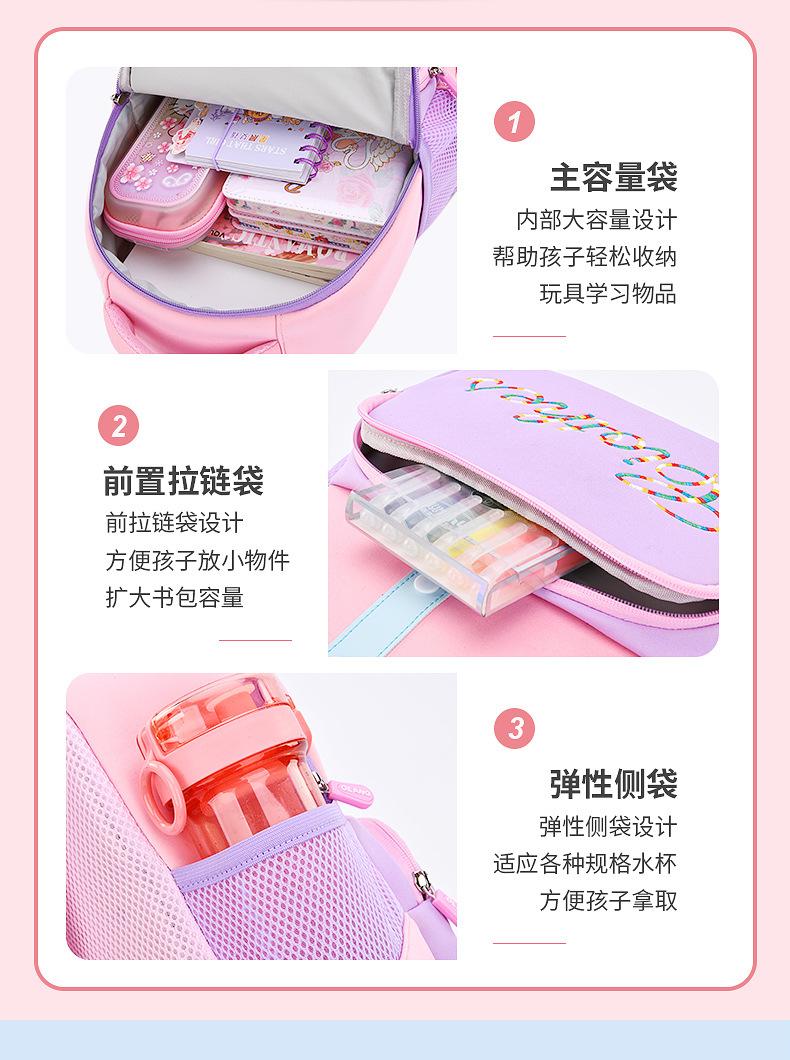 1

主容量袋

内部大容量设计
帮助孩子轻松收纳
玩具学习物品

2

前置拉链袋

前拉链袋设计
方便孩子放小物件
扩大书包容量

3

弹性侧袋

弹性侧袋设计
适应各种规格水杯
方便孩子拿取