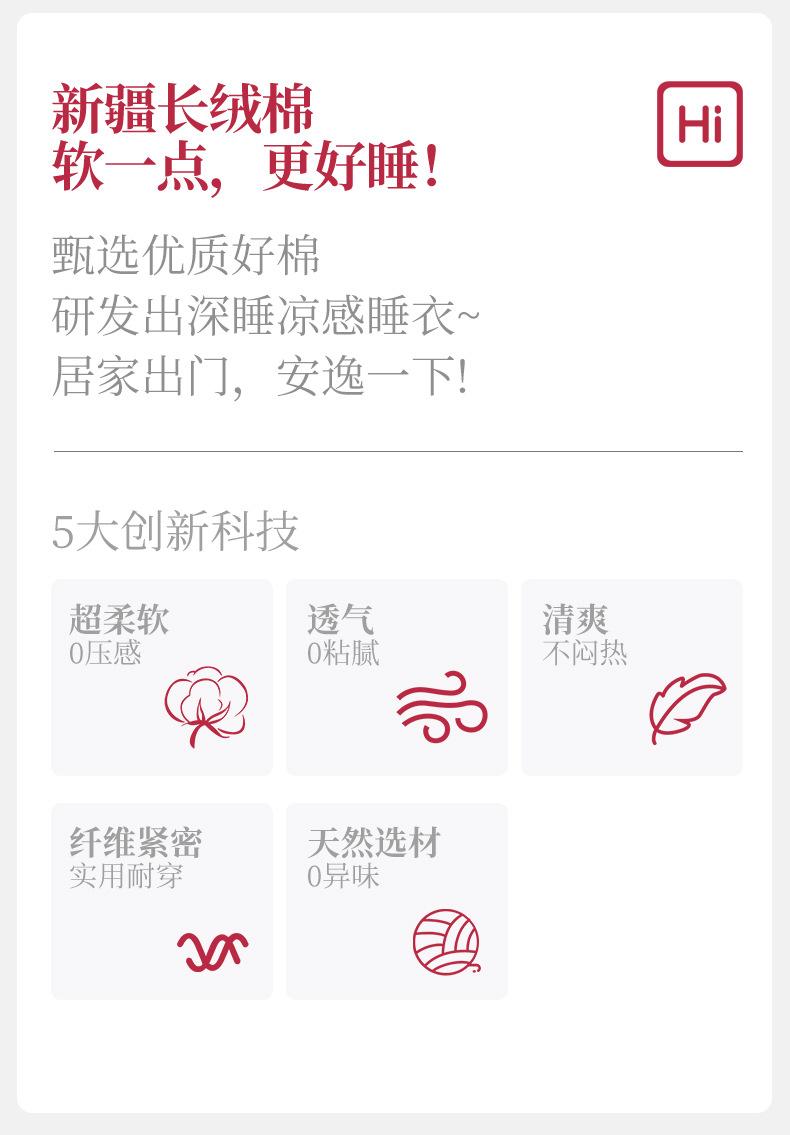 新疆长绒棉
软一点，更好睡！

Hi

甄选优质好棉
研发出深睡凉感睡衣~
居家出门，安逸一下!

5大创新科技

超柔软
0压感

透气
0粘腻

清爽
不闷热

纤维紧密
实用耐穿

天然选材
0异味