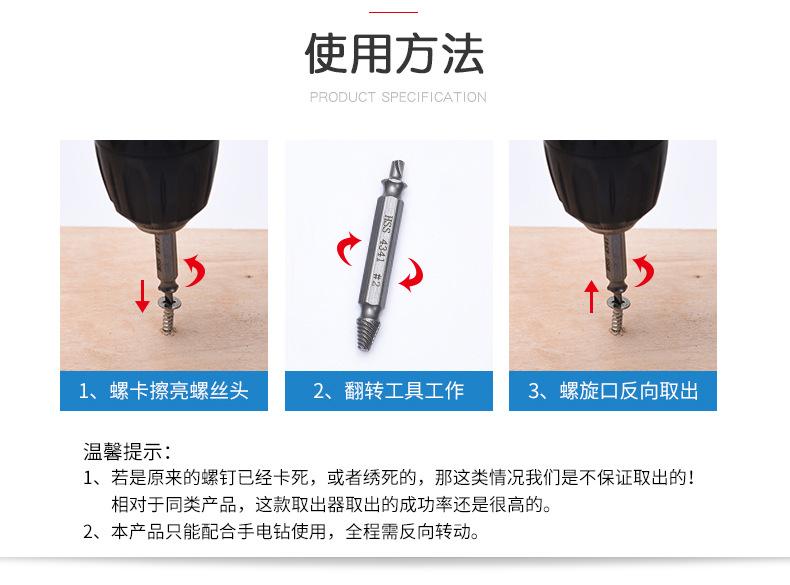 使用方法

PRODUCT SPECIFICATION

HSS 4341 #2

1、螺卡擦亮螺丝头

2、翻转工具工作

3、螺旋口反向取出

温馨提示：

1、若是原来的螺钉已经卡死，或者绣死的，那这类情况我们是不保证取出的！相对于同类产品，这款取出器取出的成功率还是很高的。

2、本产品只能配合手电钻使用，全程需反向转动。