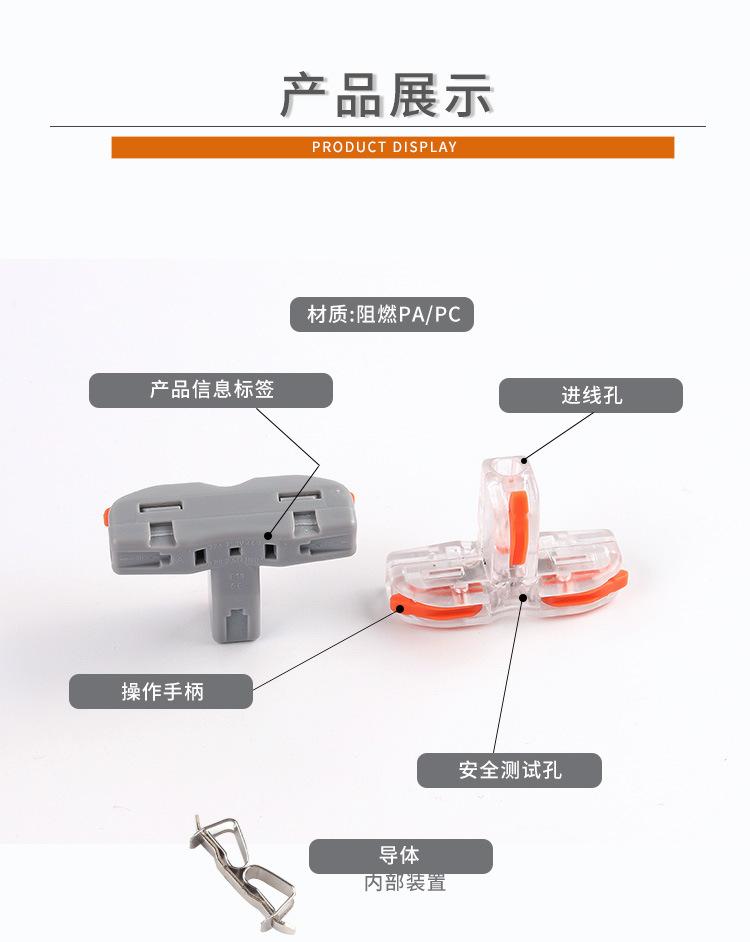 产品展示

PRODUCT DISPLAY

材质:阻燃PA/PC

产品信息标签

进线孔

操作手柄

安全测试孔

导体
内部装置