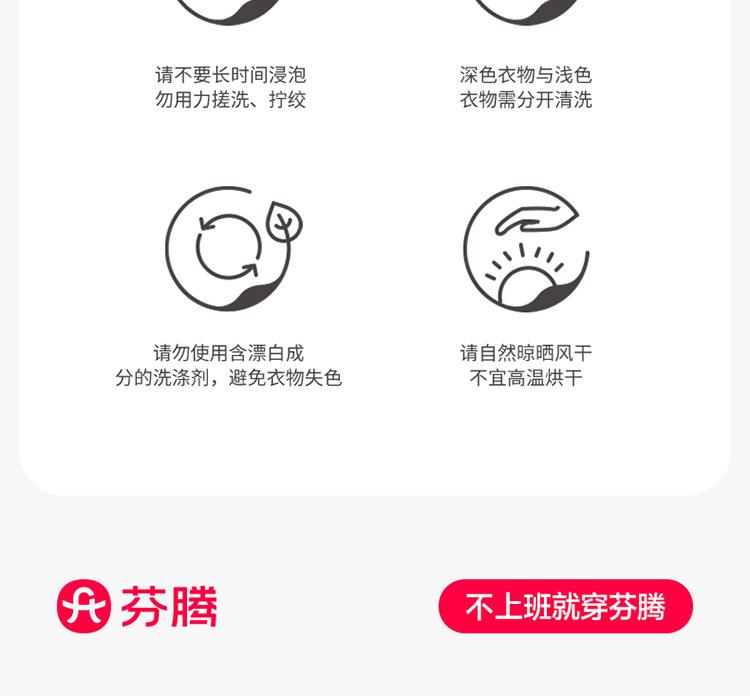 请不要长时间浸泡
勿用力搓洗、拧绞

深色衣物与浅色
衣物需分开清洗

请勿使用含漂白成
分的洗涤剂，避免衣物失色

请自然晾晒风干
不宜高温烘干

芬腾

不上班就穿芬腾