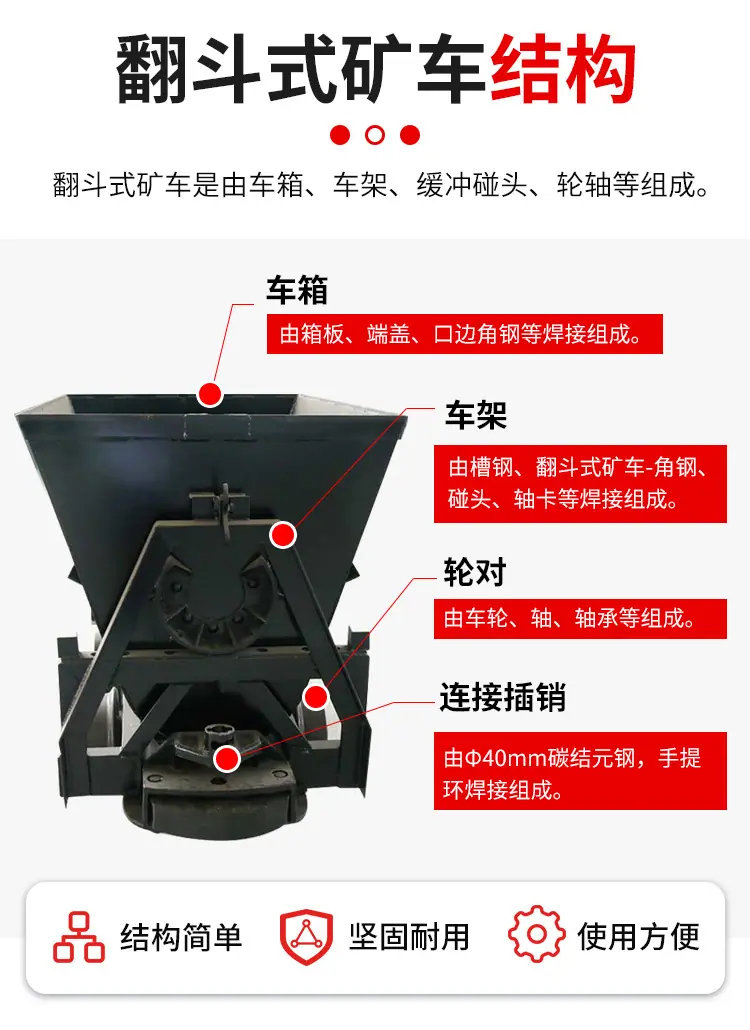 翻斗式矿车结构

翻斗式矿车是由车箱、车架、缓冲碰头、轮轴等组成。

车箱
由箱板、端盖、口边角钢等焊接组成。

车架
由槽钢、翻斗式矿车-角钢、碰头、轴卡等焊接组成。

轮对
由车轮、轴、轴承等组成。

连接插销
由Φ40mm碳结元钢，手提环焊接组成。

结构简单 坚固耐用 使用方便