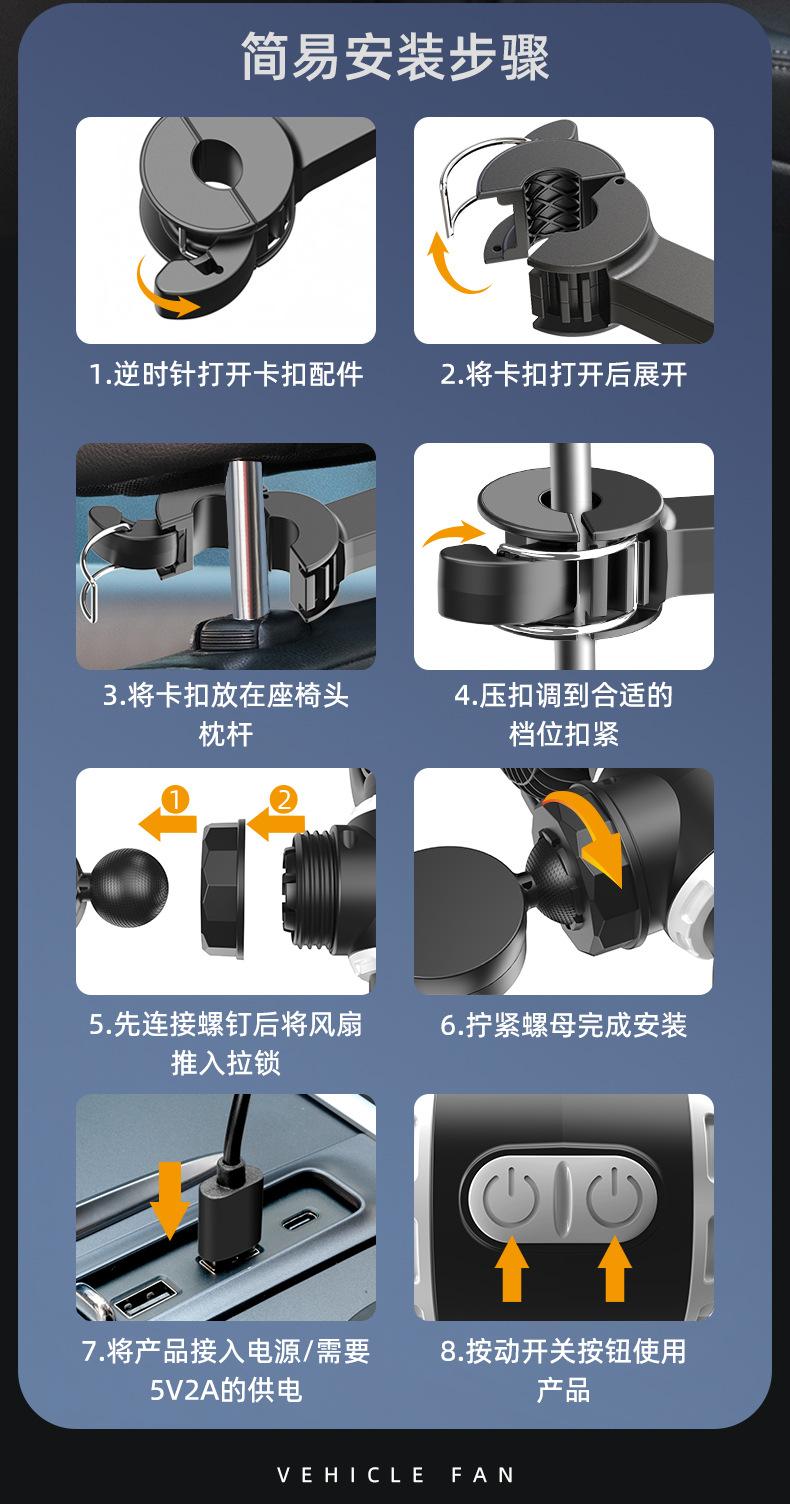 简易安装步骤

1.逆时针打开卡扣配件

2.将卡扣打开后展开

3.将卡扣放在座椅头枕杆

4.压扣调到合适的档位扣紧

1 2

5.先连接螺钉后将风扇推入拉锁

6.拧紧螺母完成安装

7.将产品接入电源/需要5V2A的供电

8.按动开关按钮使用产品

VEHICLE FAN