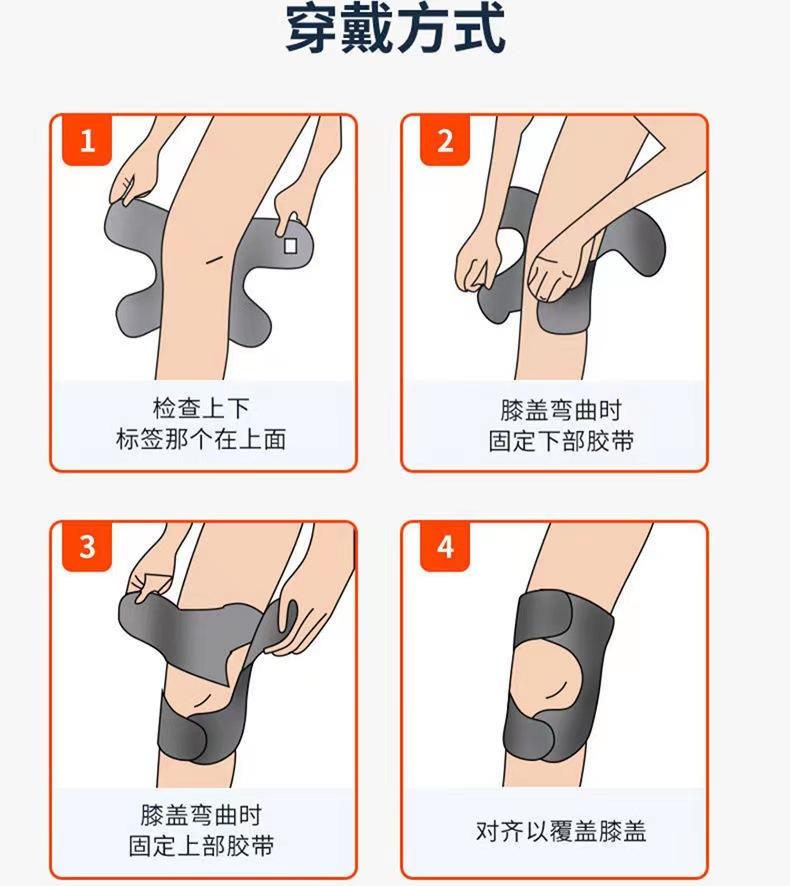 穿戴方式

1

检查上下
标签那个在上面

2

膝盖弯曲时
固定下部胶带

3

膝盖弯曲时
固定上部胶带

4

对齐以覆盖膝盖