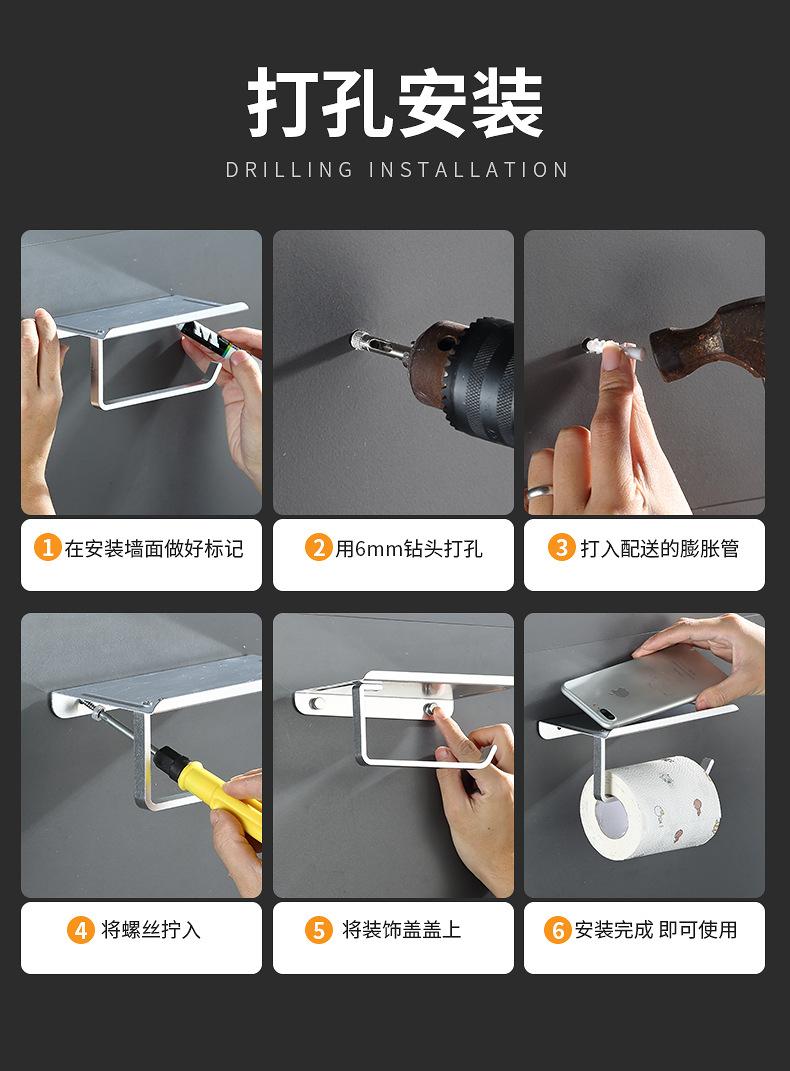 打孔安装

DRILLING INSTALLATION

1 在安装墙面做好标记

2 用6mm钻头打孔

3 打入配送的膨胀管

4 将螺丝拧入

5 将装饰盖盖上

6 安装完成 即可使用