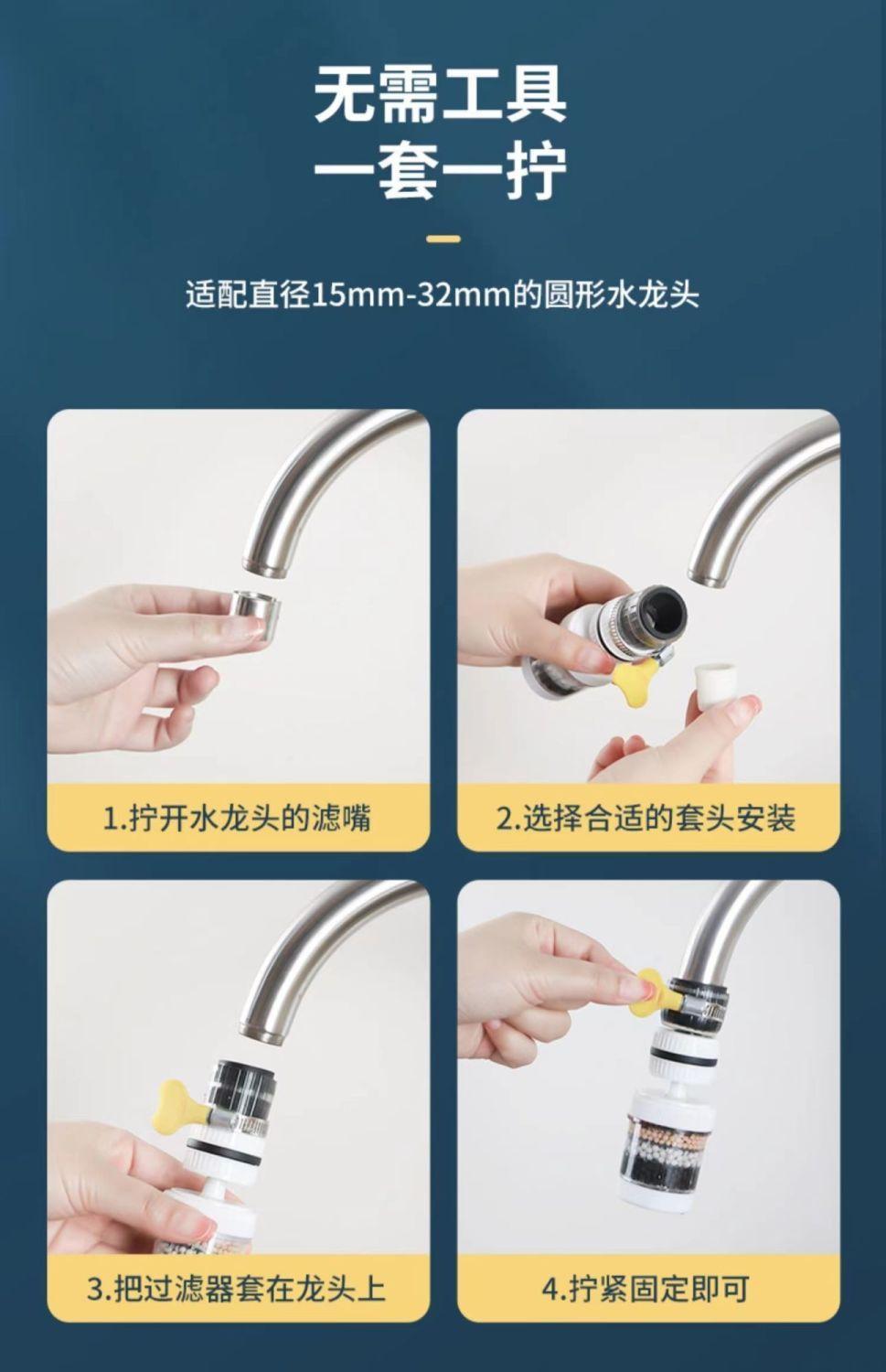 无需工具
一套一拧

适配直径15mm-32mm的圆形水龙头

1.拧开水龙头的滤嘴

2.选择合适的套头安装

3.把过滤器套在龙头上

4.拧紧固定即可