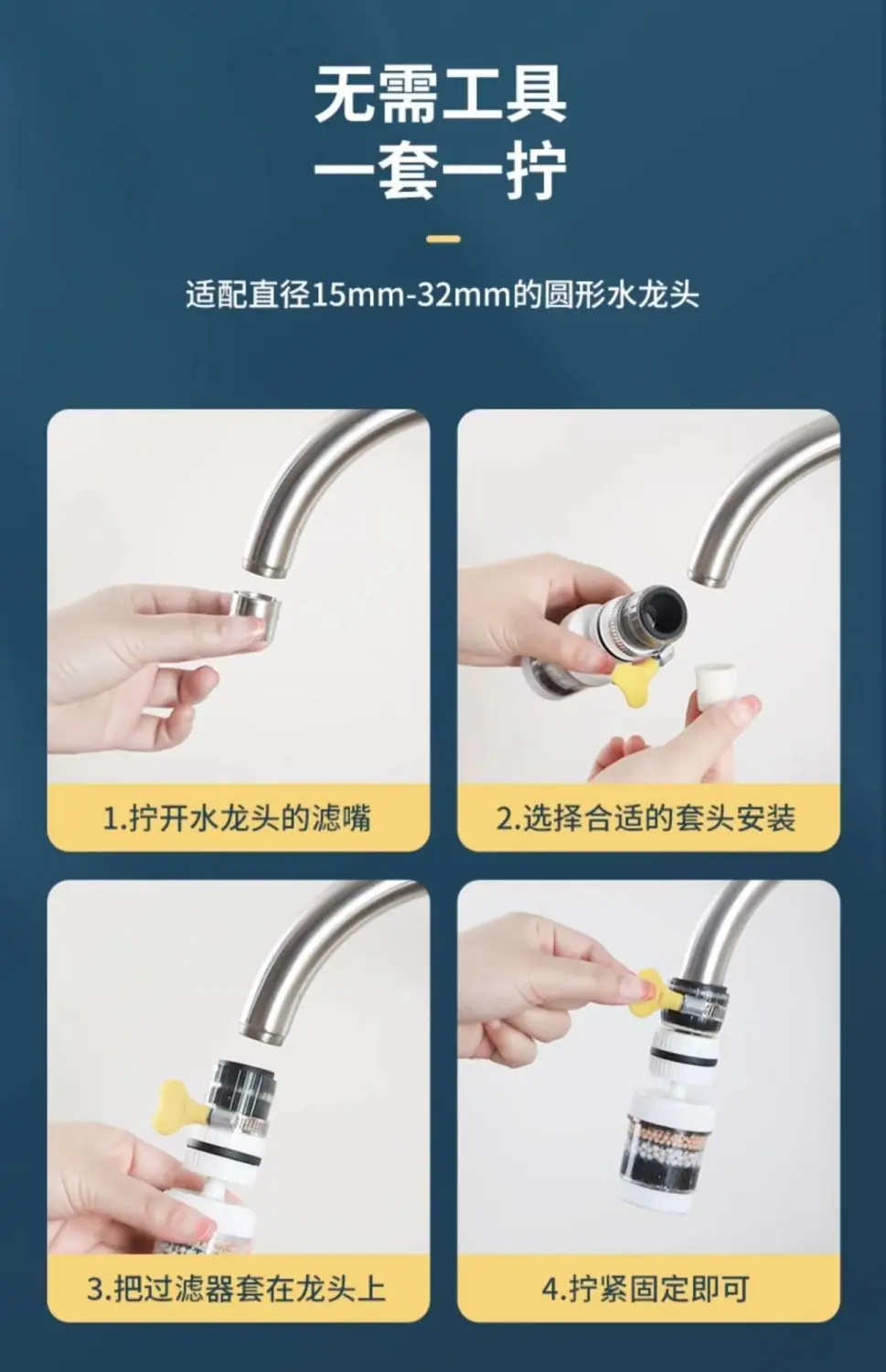 无需工具
一套一拧

适配直径15mm-32mm的圆形水龙头

1.拧开水龙头的滤嘴

2.选择合适的套头安装

3.把过滤器套在龙头上

4.拧紧固定即可