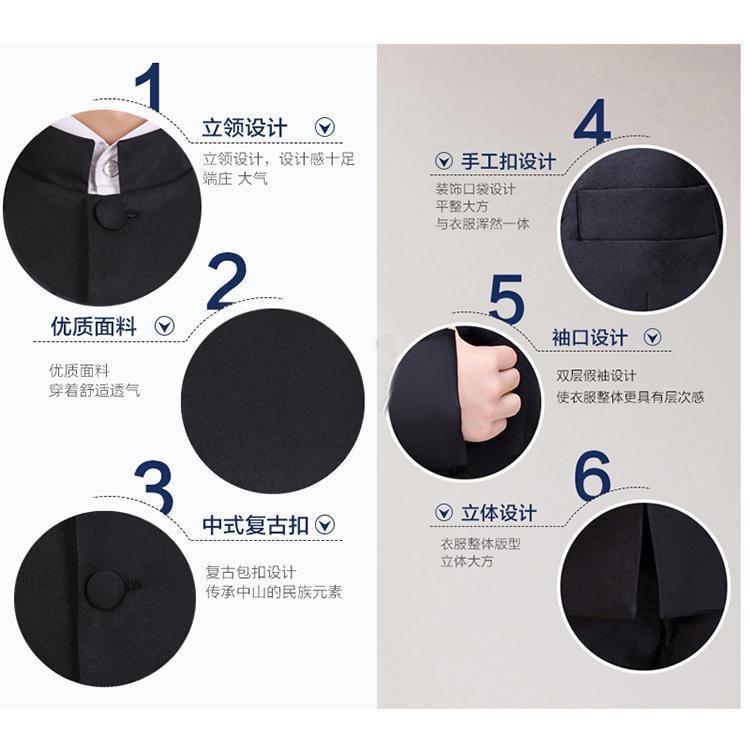 1

立领设计

立领设计，设计感十足
端庄 大气

2

优质面料

优质面料
穿着舒适透气

3

中式复古扣

复古包扣设计
传承中山的民族元素

4

手工扣设计

装饰口袋设计
平整大方
与衣服浑然一体

5

袖口设计

双层假袖设计
使衣服整体更具有层次感

6

立体设计

衣服整体版型
立体大方