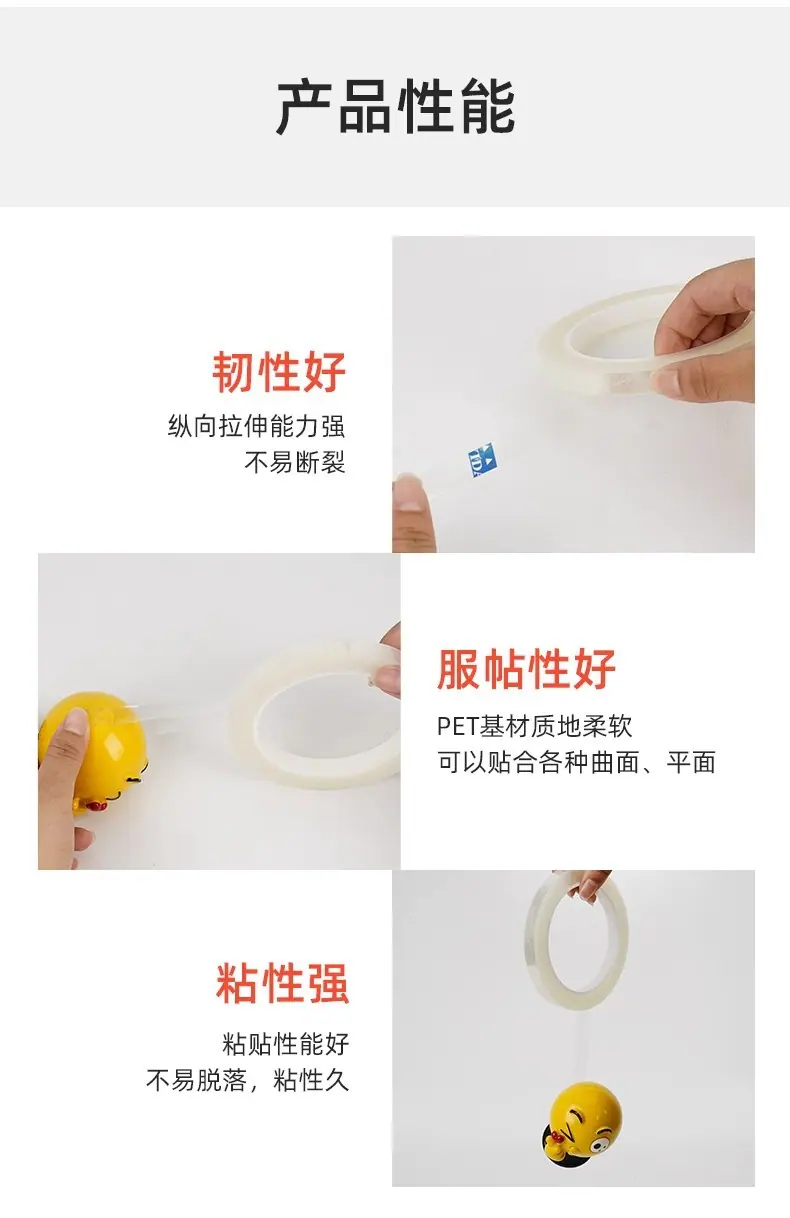 产品性能

韧性好
纵向拉伸能力强
不易断裂

服帖性好
PET基材质地柔软
可以贴合各种曲面、平面

粘性强
粘贴性能好
不易脱落，粘性久