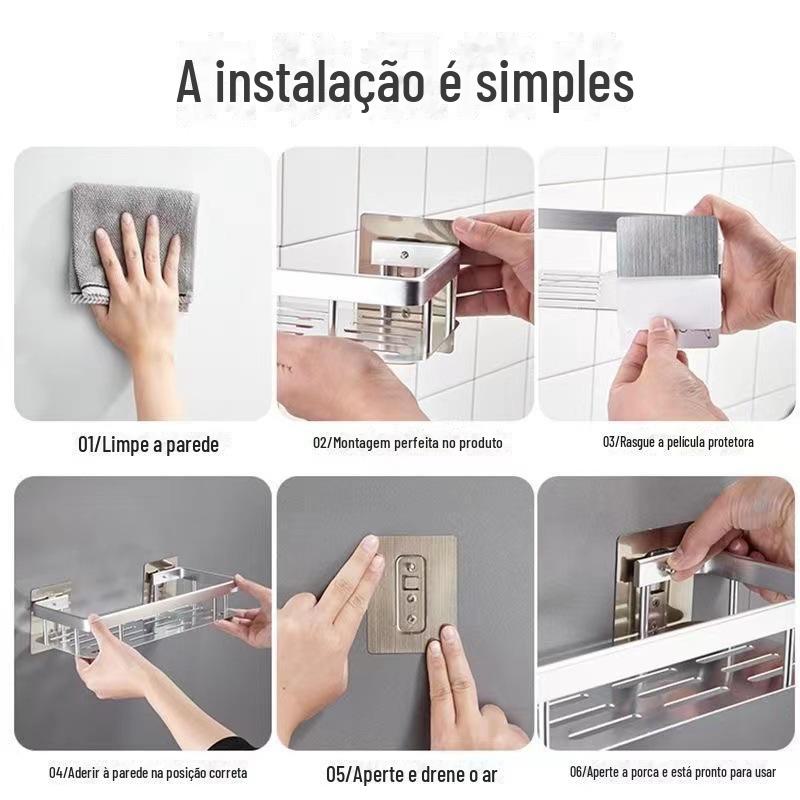 A instalação é simples

01/Limpe a parede

02/Montagem perfeita no produto

03/Rasgue a película protetora

04/Aderir à parede na posição correta

05/Aperte e drene o ar

06/Aperte a porca e está pronto para usar