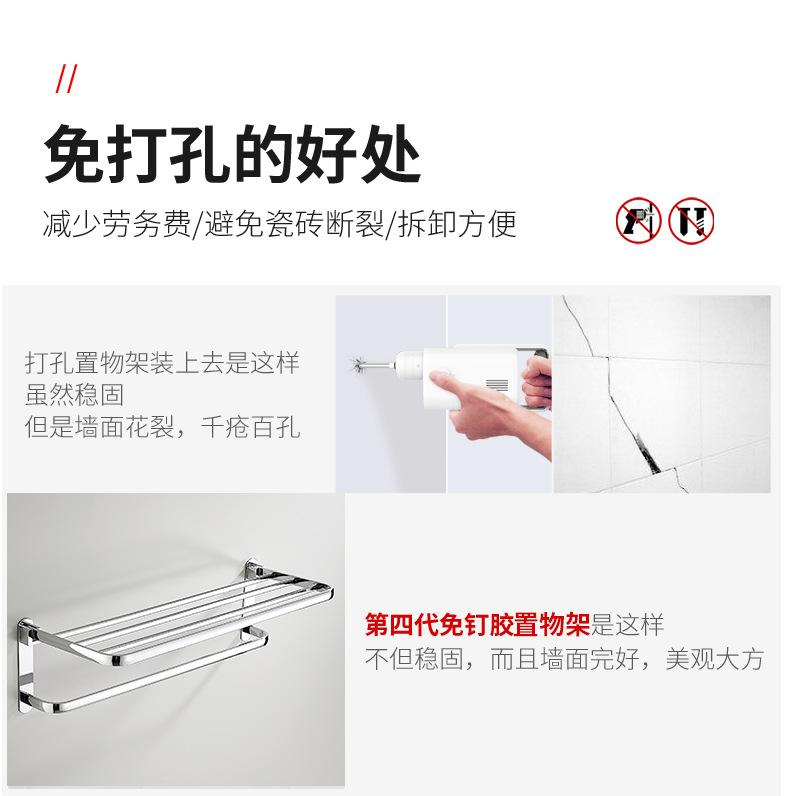 //

免打孔的好处

减少劳务费/避免瓷砖断裂/拆卸方便

打孔置物架装上去是这样
虽然稳固
但是墙面花裂，千疮百孔

第四代免钉胶置物架是这样
不但稳固，而且墙面完好，美观大方