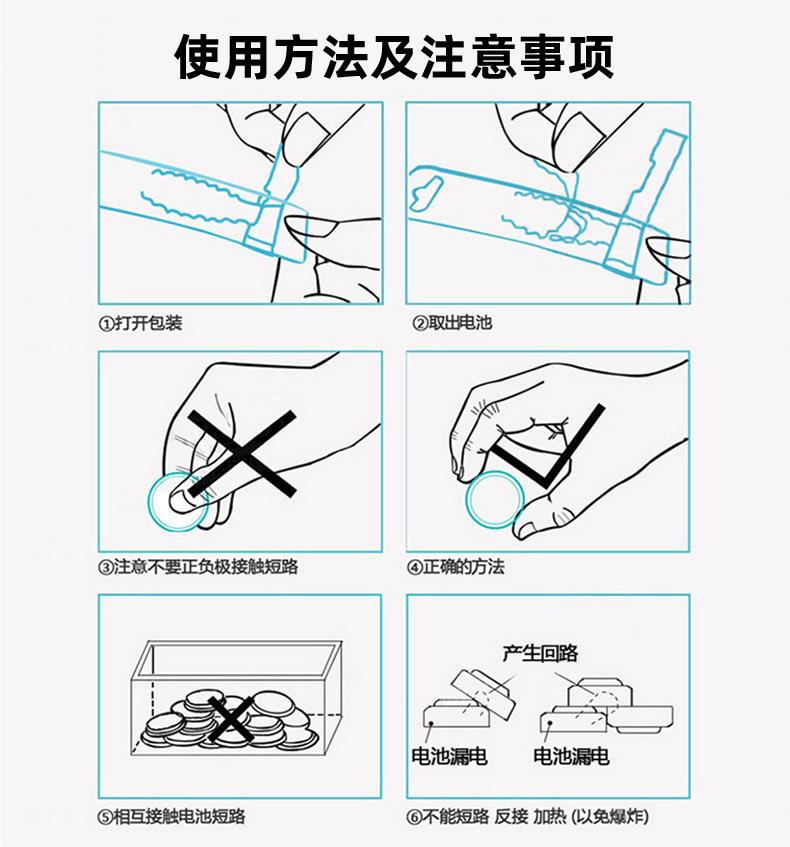 使用方法及注意事项

①打开包装

②取出电池

③注意不要正负极接触短路

④正确的方法

⑤相互接触电池短路

产生回路

电池漏电

电池漏电

⑥不能短路 反接 加热 (以免爆炸)