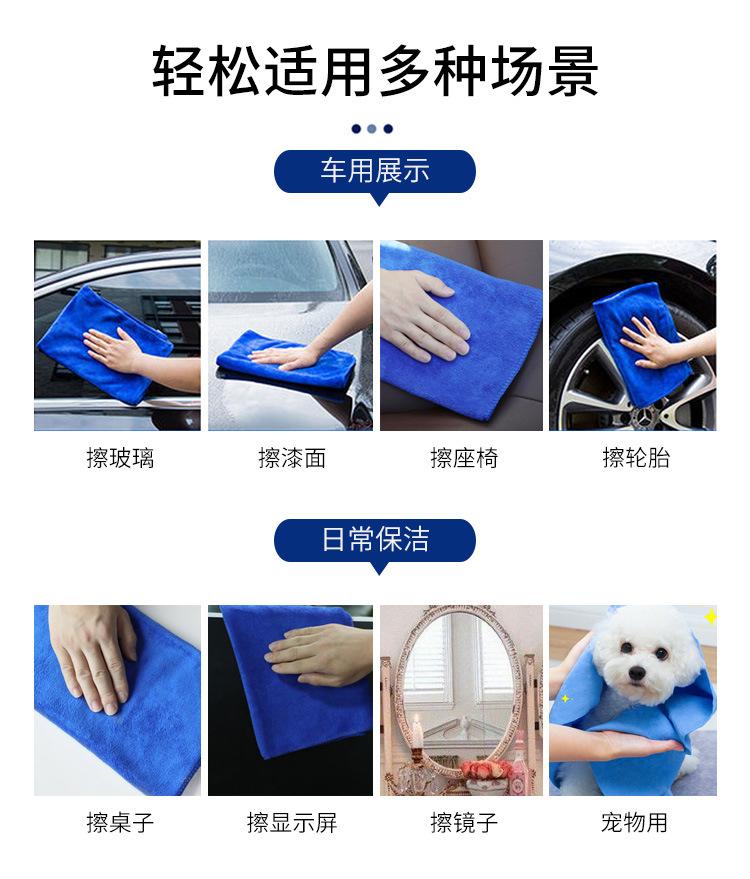 轻松适用多种场景

车用展示

擦玻璃

擦漆面

擦座椅

擦轮胎

日常保洁

擦桌子

擦显示屏

擦镜子

宠物用