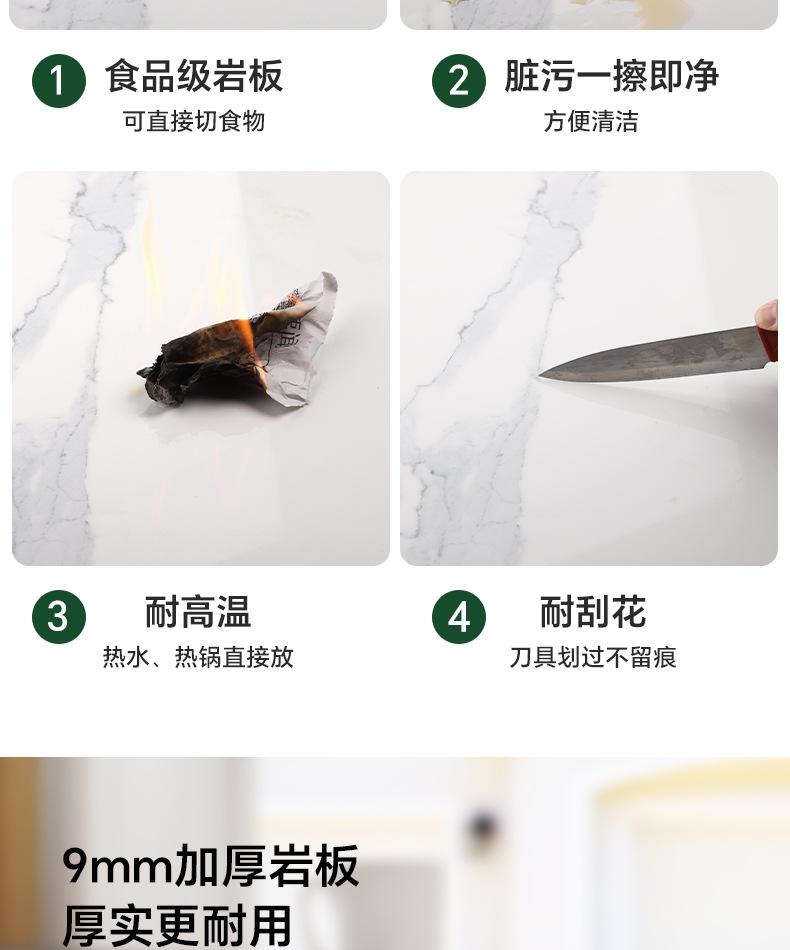 1 食品级岩板
可直接切食物

2 脏污一擦即净
方便清洁

3 耐高温
热水、热锅直接放

4 耐刮花
刀具划过不留痕

9mm加厚岩板
厚实更耐用