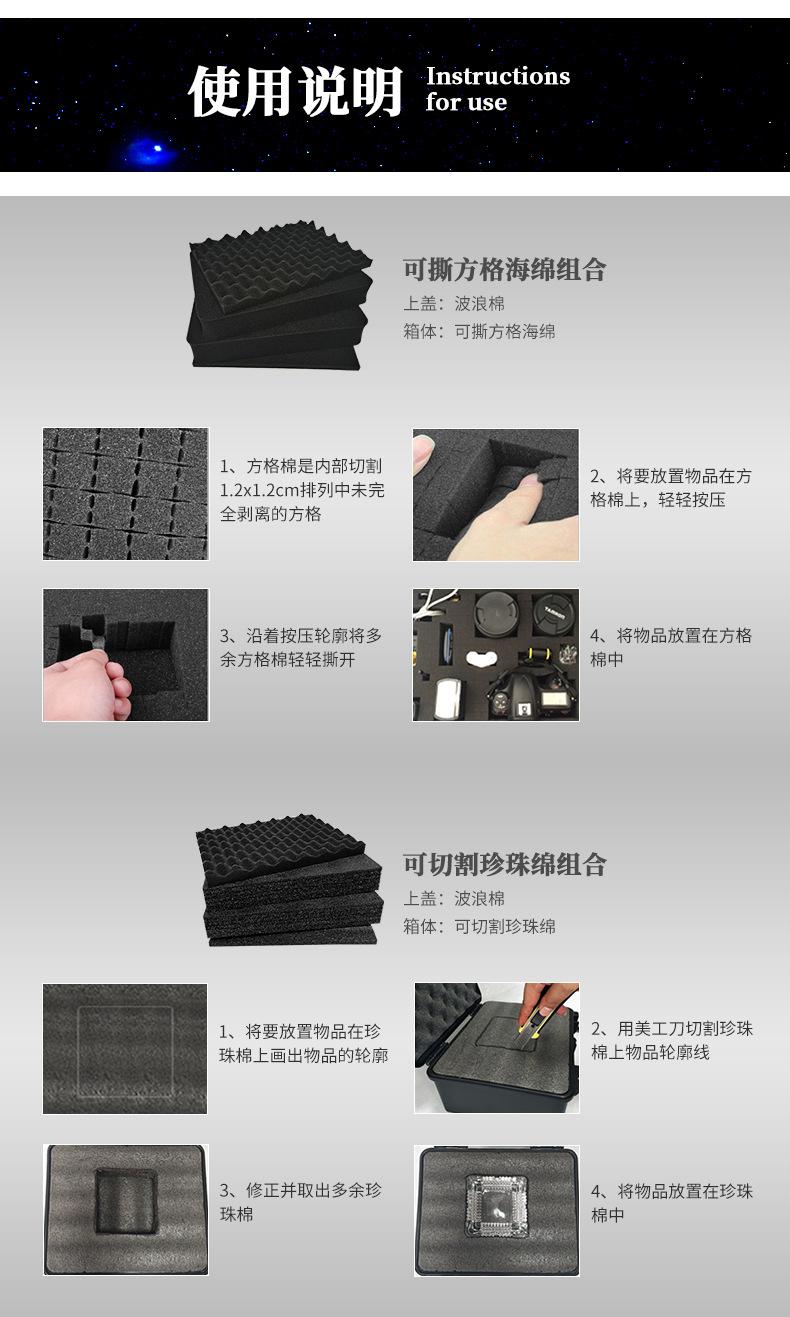 使用说明 Instructions for use

可撕方格海绵组合
上盖：波浪棉
箱体：可撕方格海绵

1、方格棉是内部切割1.2x1.2cm排列中未完全剥离的方格

2、将要放置物品在方格棉上，轻轻按压

3、沿着按压轮廓将多余方格棉轻轻撕开

TAMRON

4、将物品放置在方格棉中

可切割珍珠绵组合
上盖：波浪棉
箱体：可切割珍珠绵

1、将要放置物品在珍珠棉上画出物品的轮廓

2、用美工刀切割珍珠棉上物品轮廓线

3、修正并取出多余珍珠棉

4、将物品放置在珍珠棉中