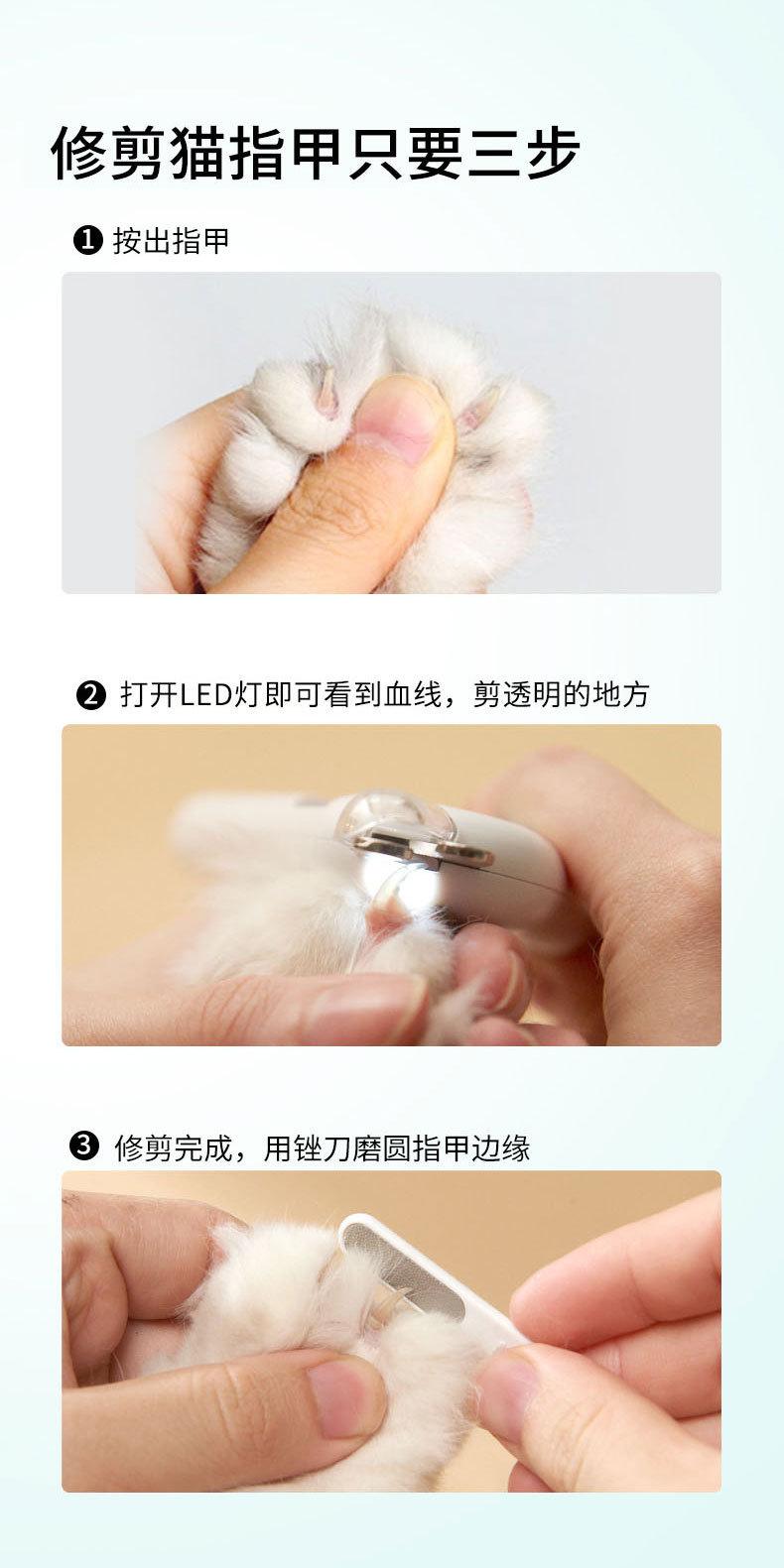 修剪猫指甲只要三步

❶ 按出指甲

❷ 打开LED灯即可看到血线，剪透明的地方

❸ 修剪完成，用锉刀磨圆指甲边缘